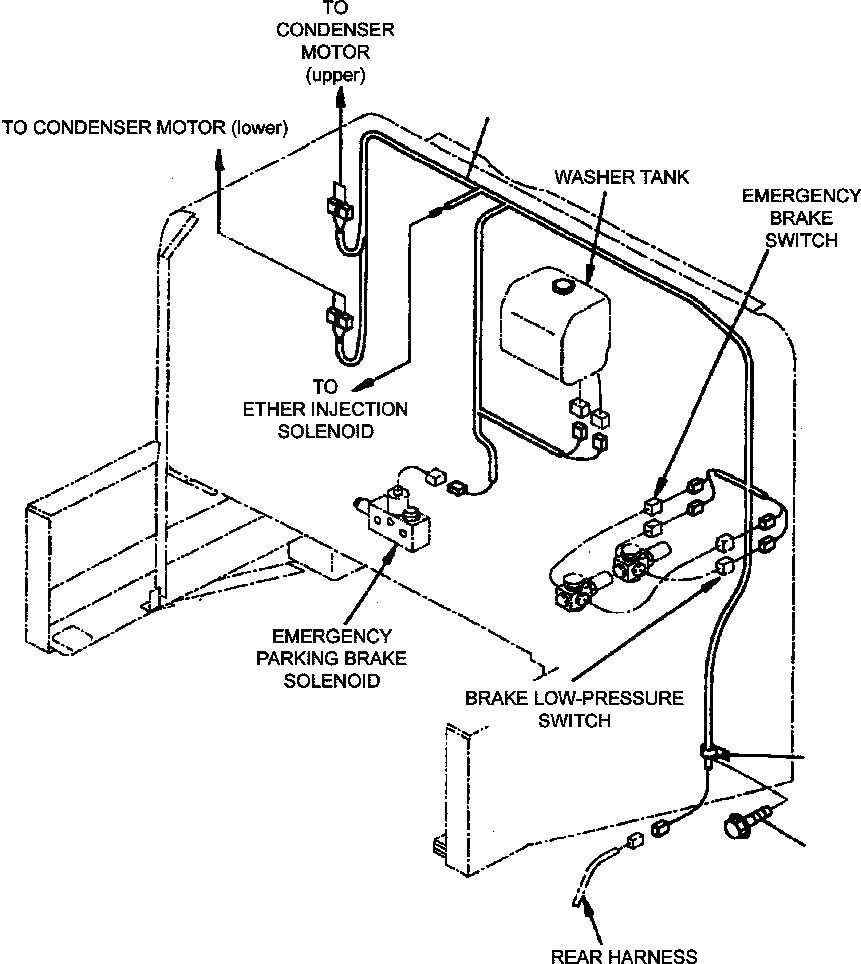 TO CONDENSER MOTOR (upper)

TO CONDENSER MOTOR (lower)

WASHER TANK

EMERGENCY BRAKE SWITCH

TO ETHER INJECTION SOLENOID

EMERGENCY PARKING BRAKE SOLENOID

BRAKE LOW-PRESSURE SWITCH

REAR HARNESS