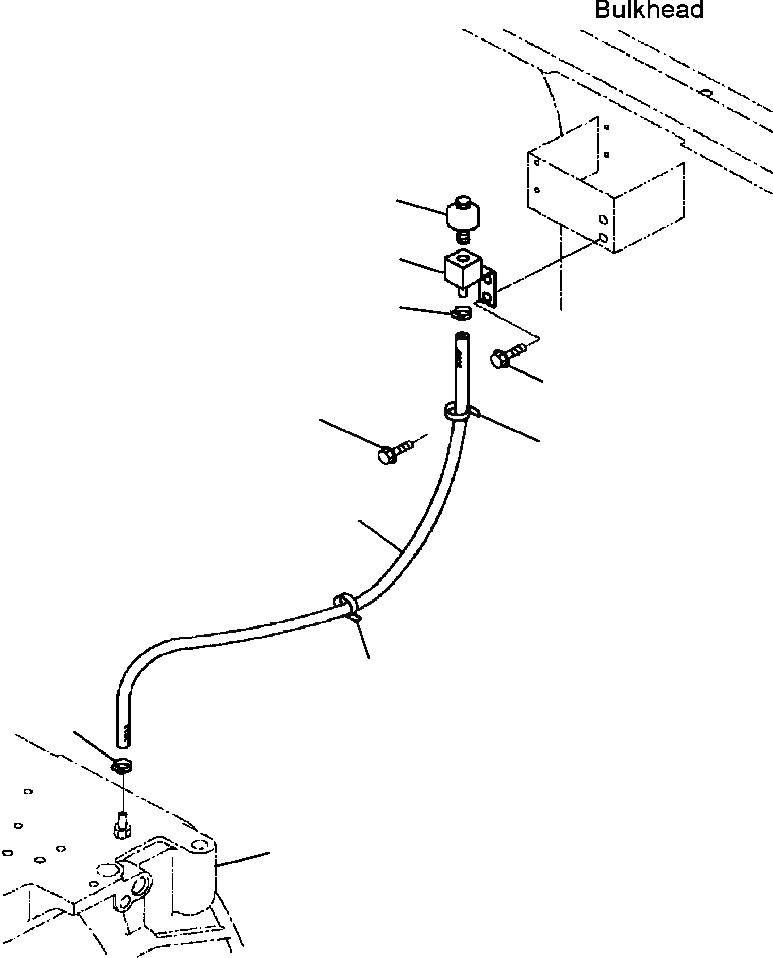 Bulkhead