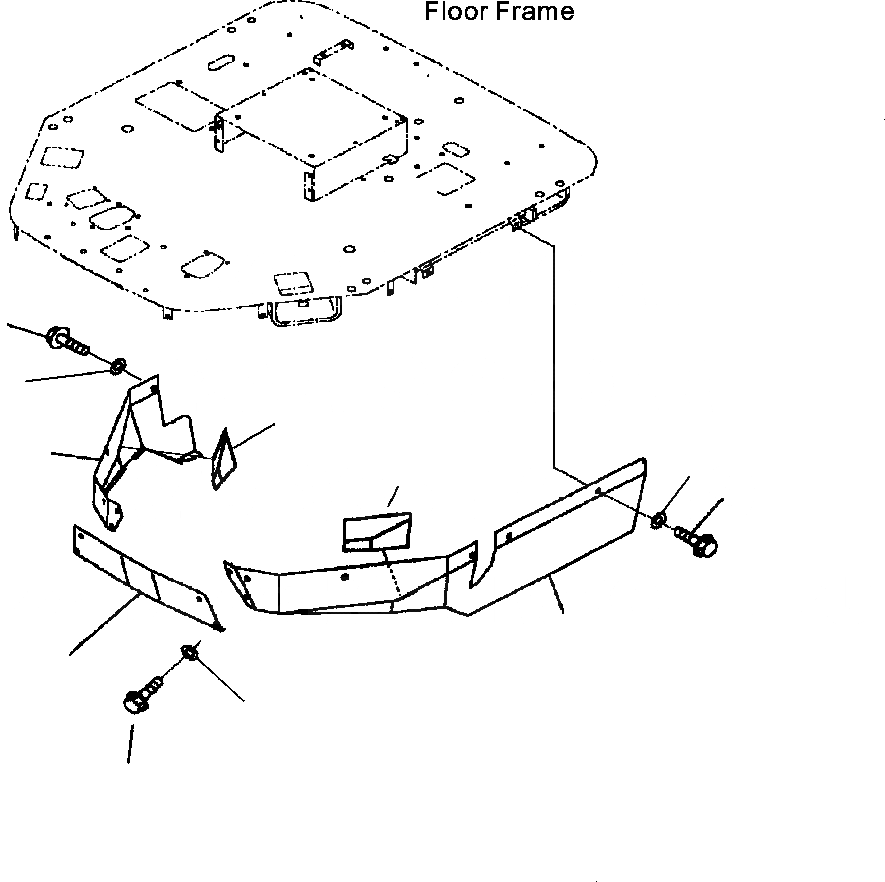 Floor Frame