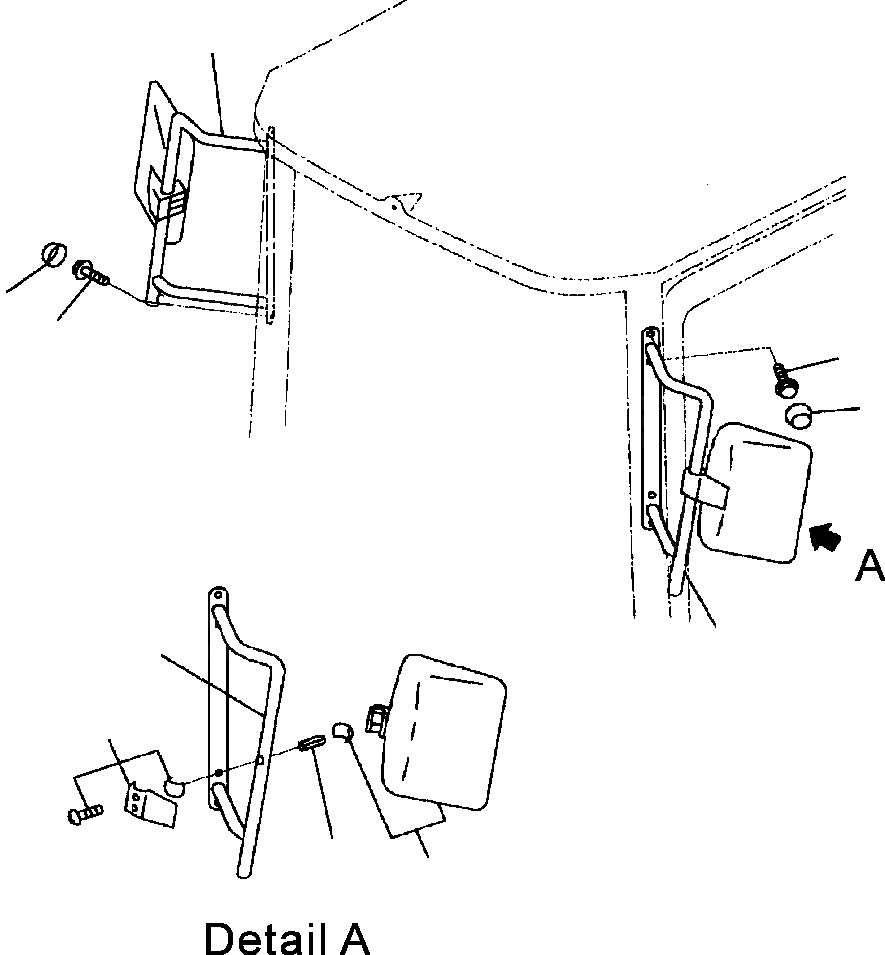 A

Detail A