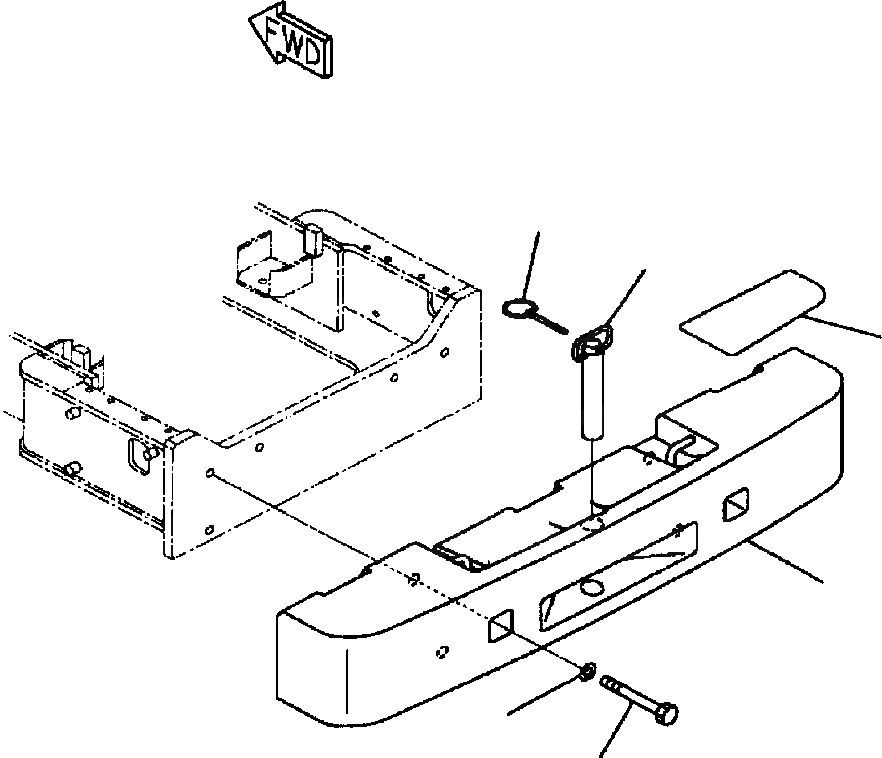 FWD