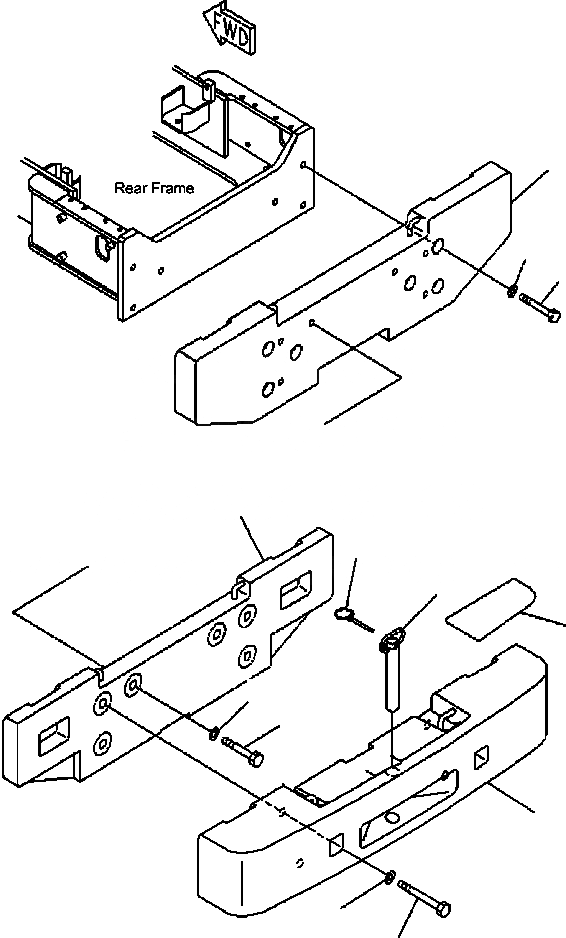 FWD

Rear Frame