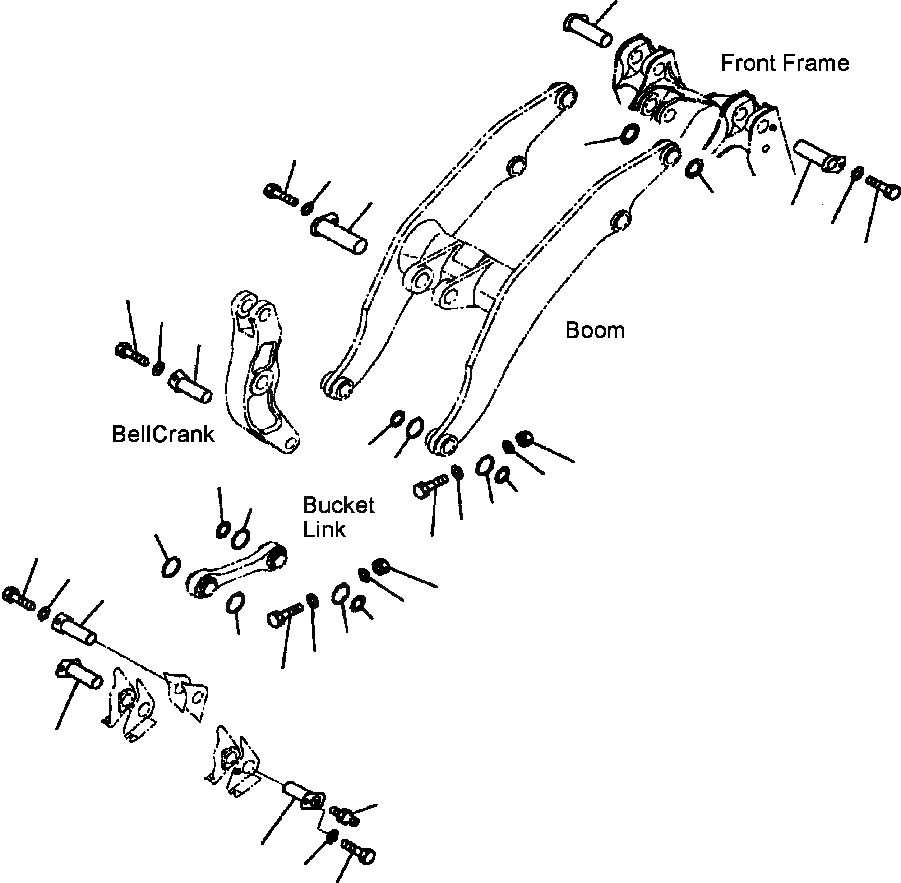 Front Frame

Boom

BellCrank

Bucket Link