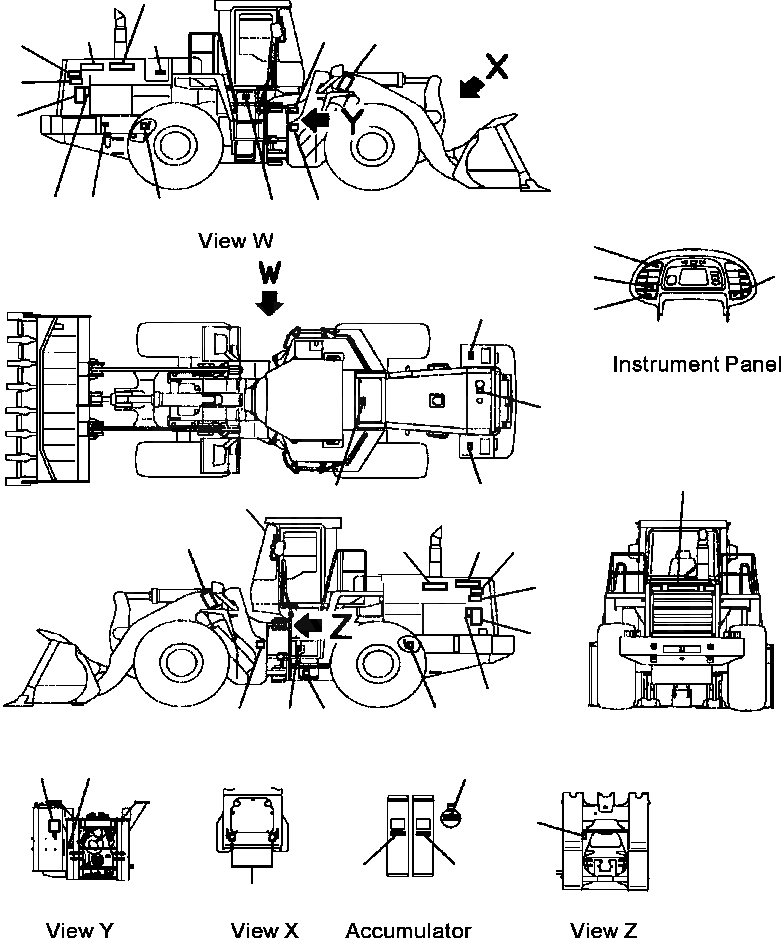 X

Y

View W

W

Instrument Panel

Z

View Y

View X

Accumulator

View Z