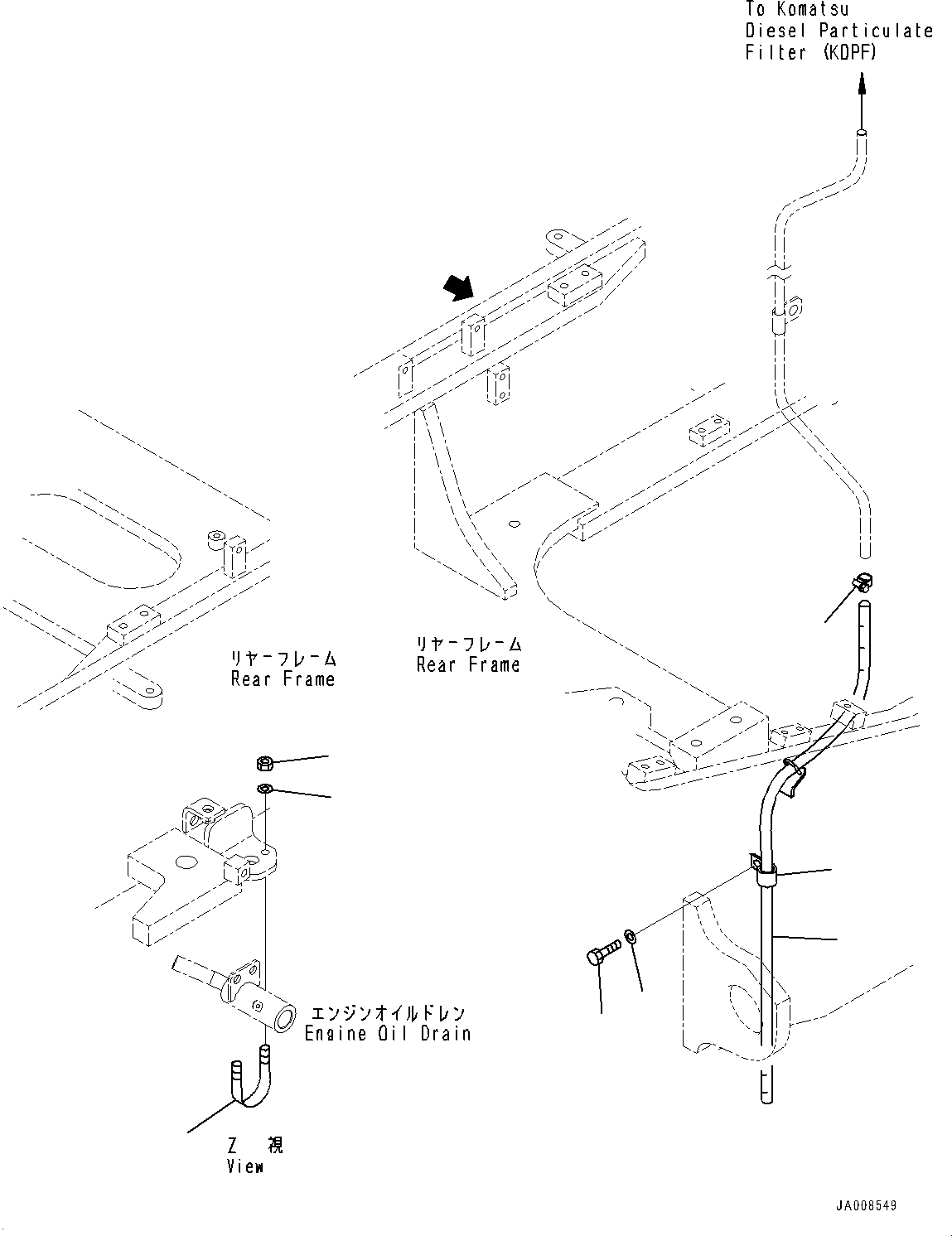 To Komatsu
Diesel Particulate
Filter (KDPF)

リヤーフレーム
Rear Frame

リヤーフレーム
Rear Frame

エンジンオイルドレン
Engine Oil Drain

Z 視
View

JA008549