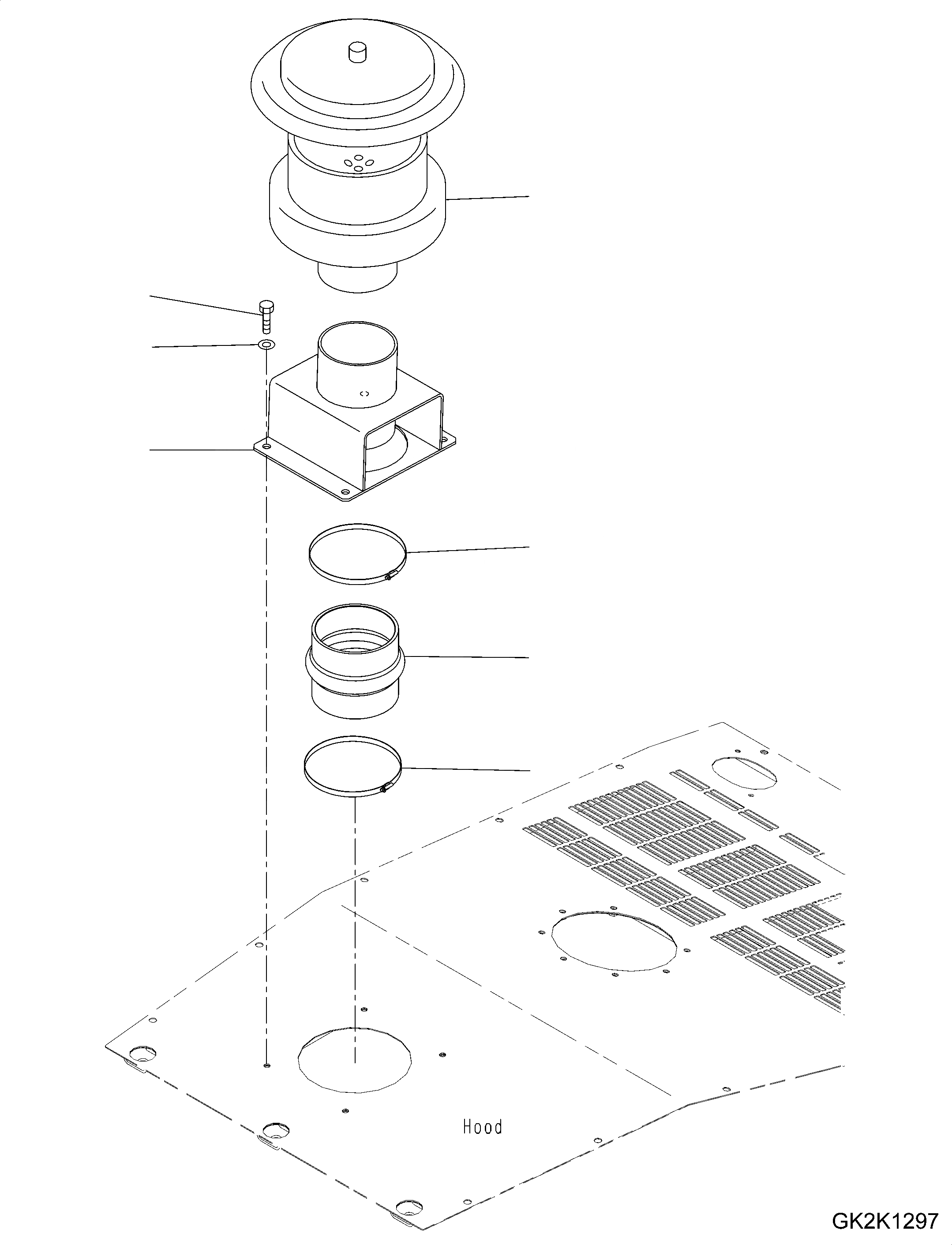 Hood

GK2K1297