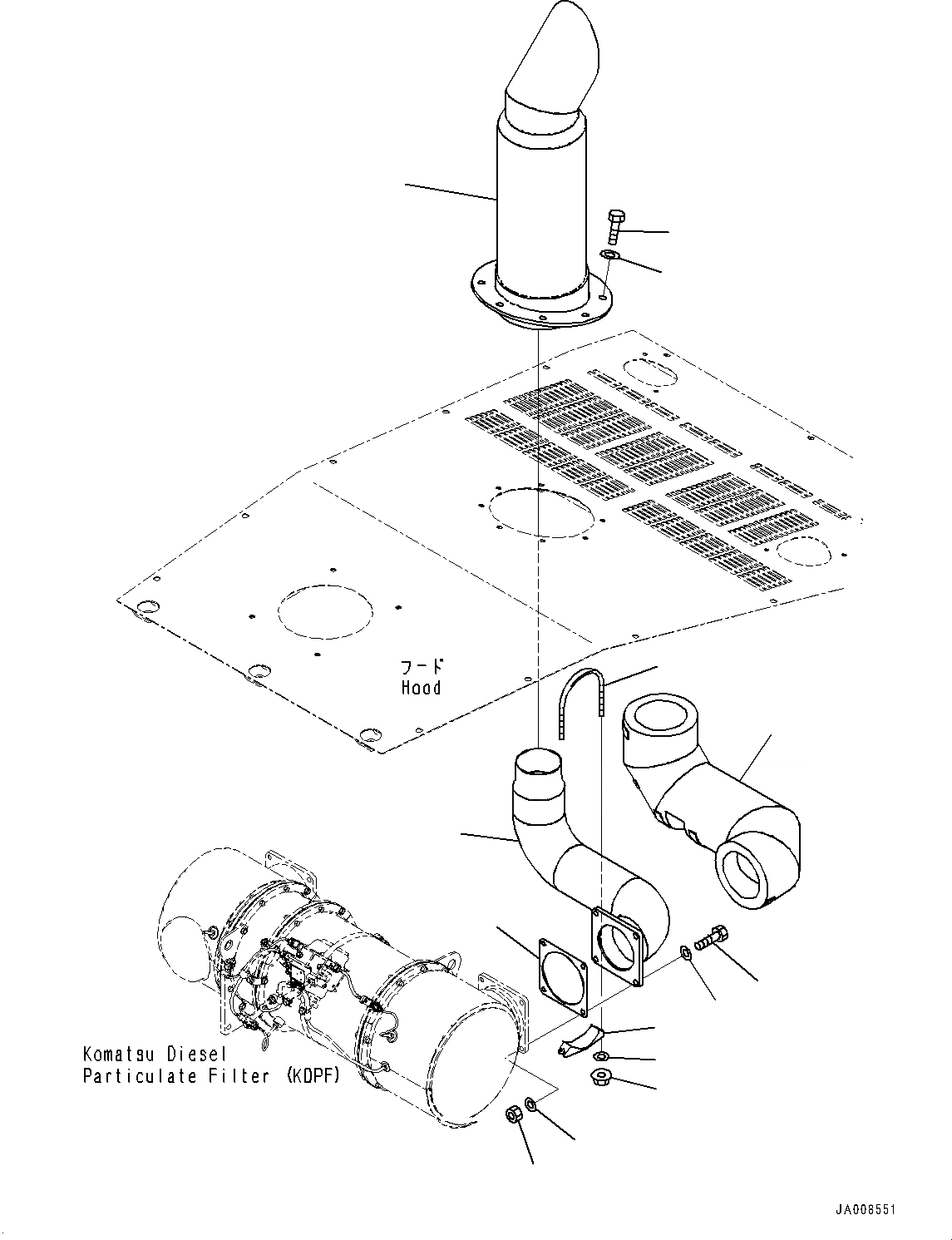 フード
Hood

Komatsu Diesel
Particulate Filter (KDPF)

JA008551