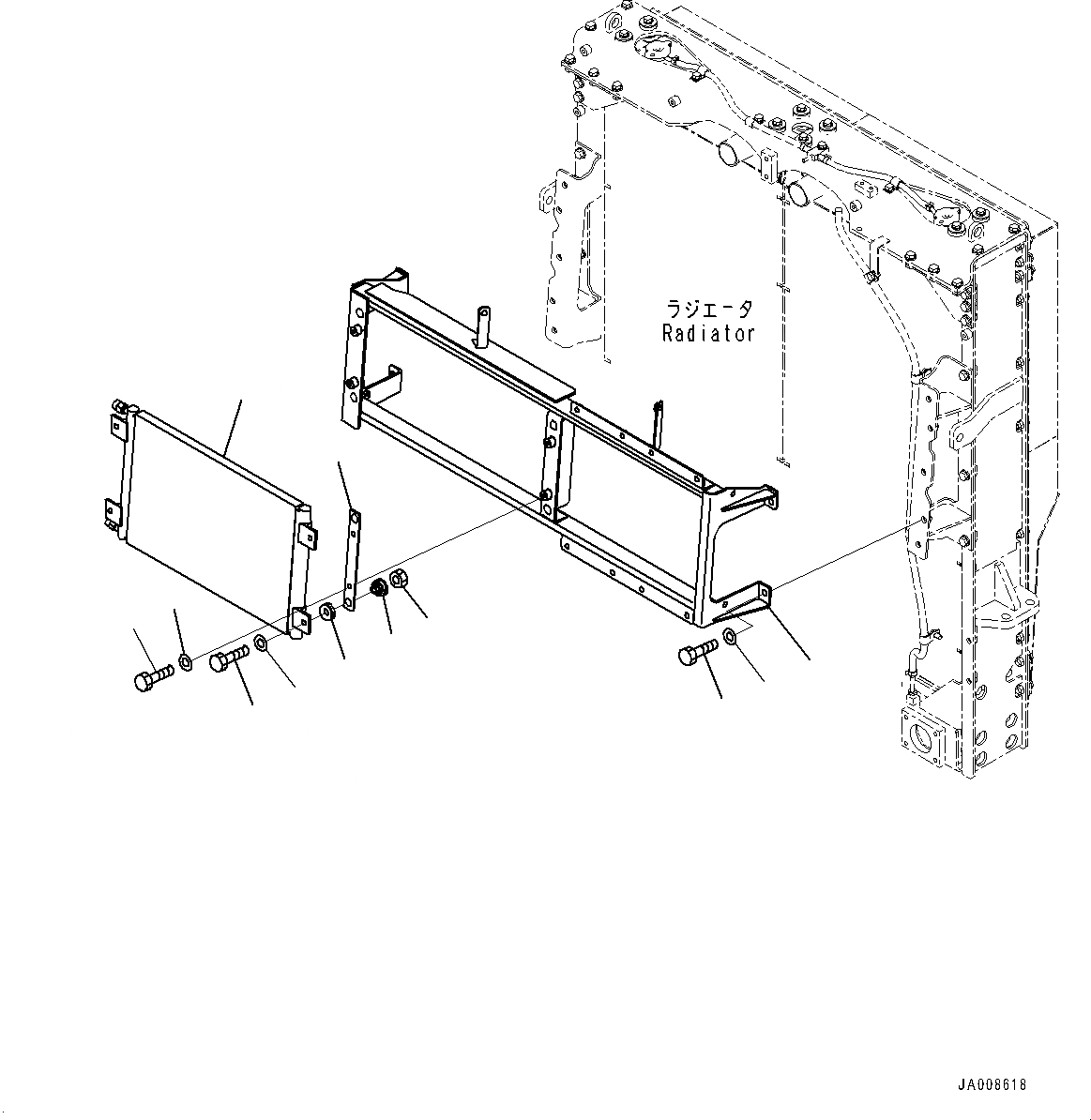 ラジエータ
Radiator

JA008618