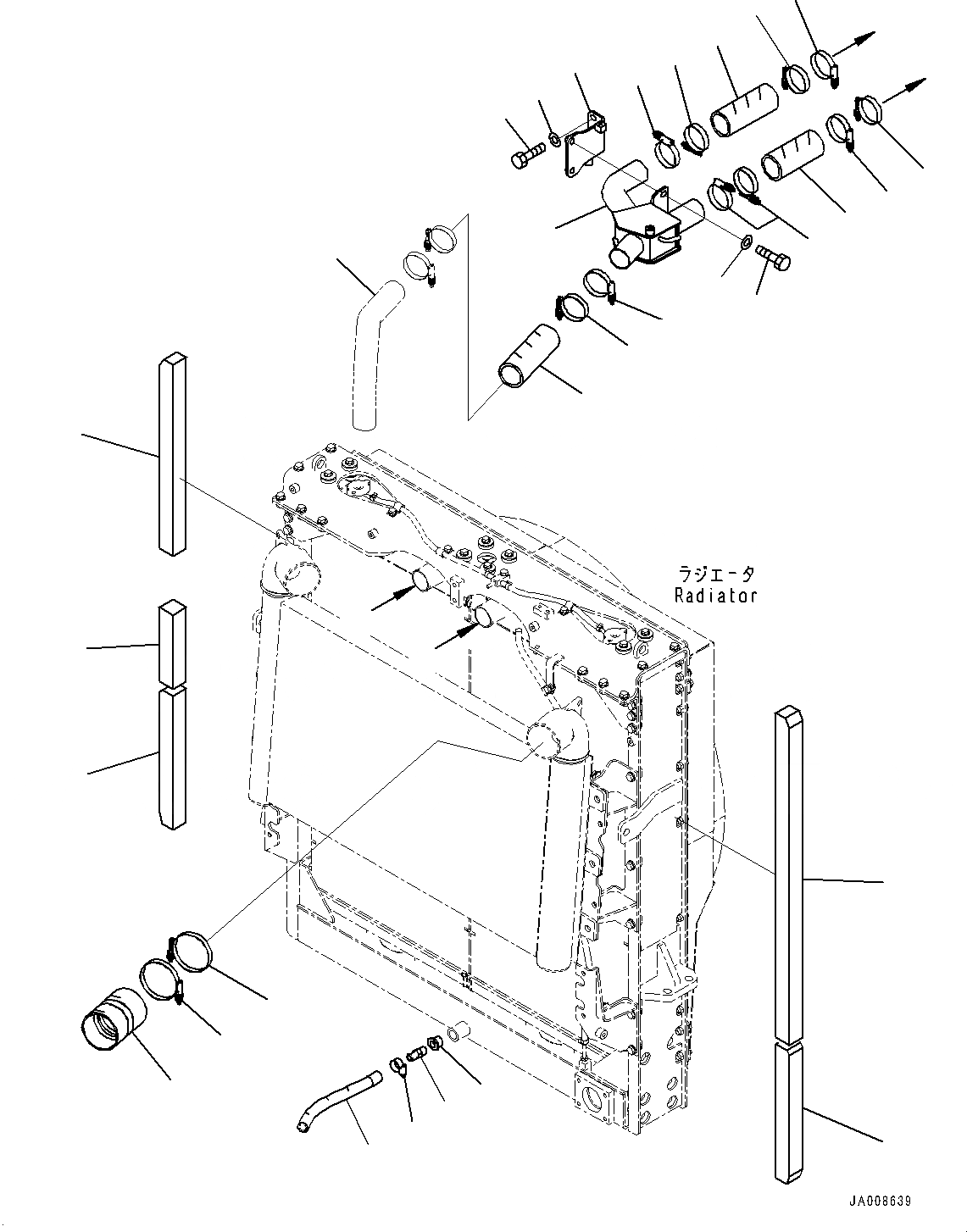 ラジエータ
Radiator

JA008639