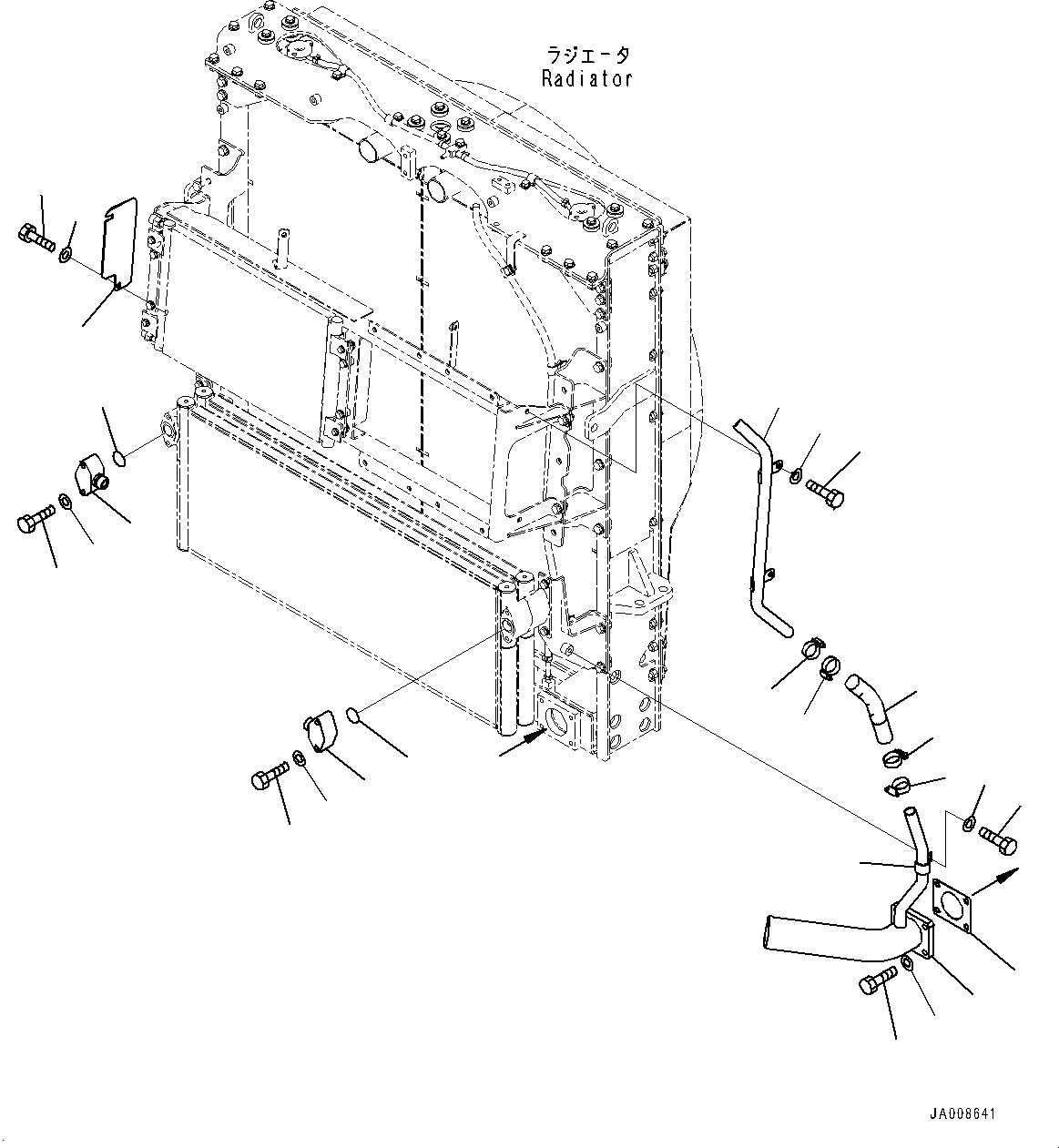 ラジエータ
Radiator

JA008641