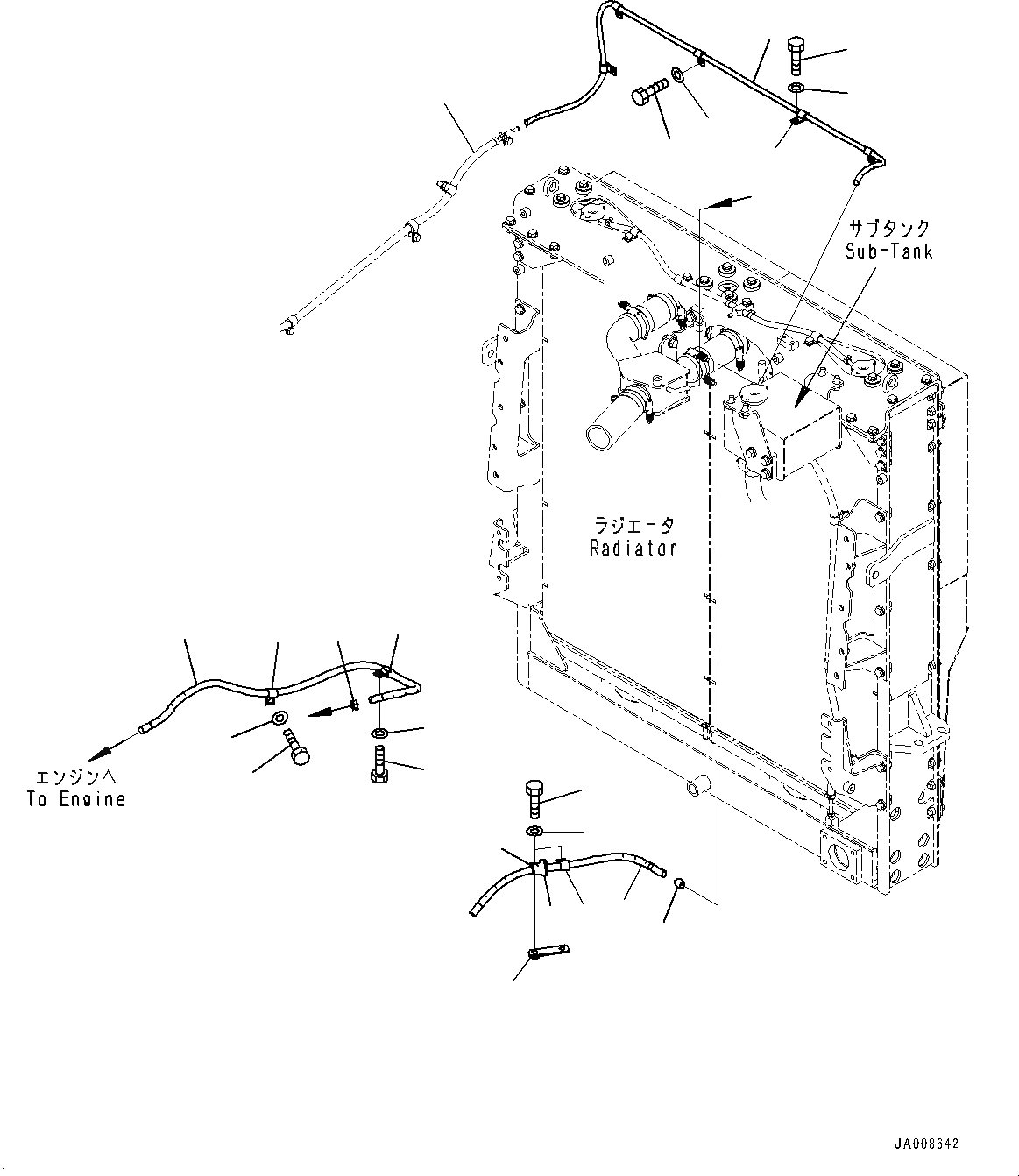 サブタンク
Sub-Tank

ラジエータ
Radiator

エンジンへ
To Engine

JA008642