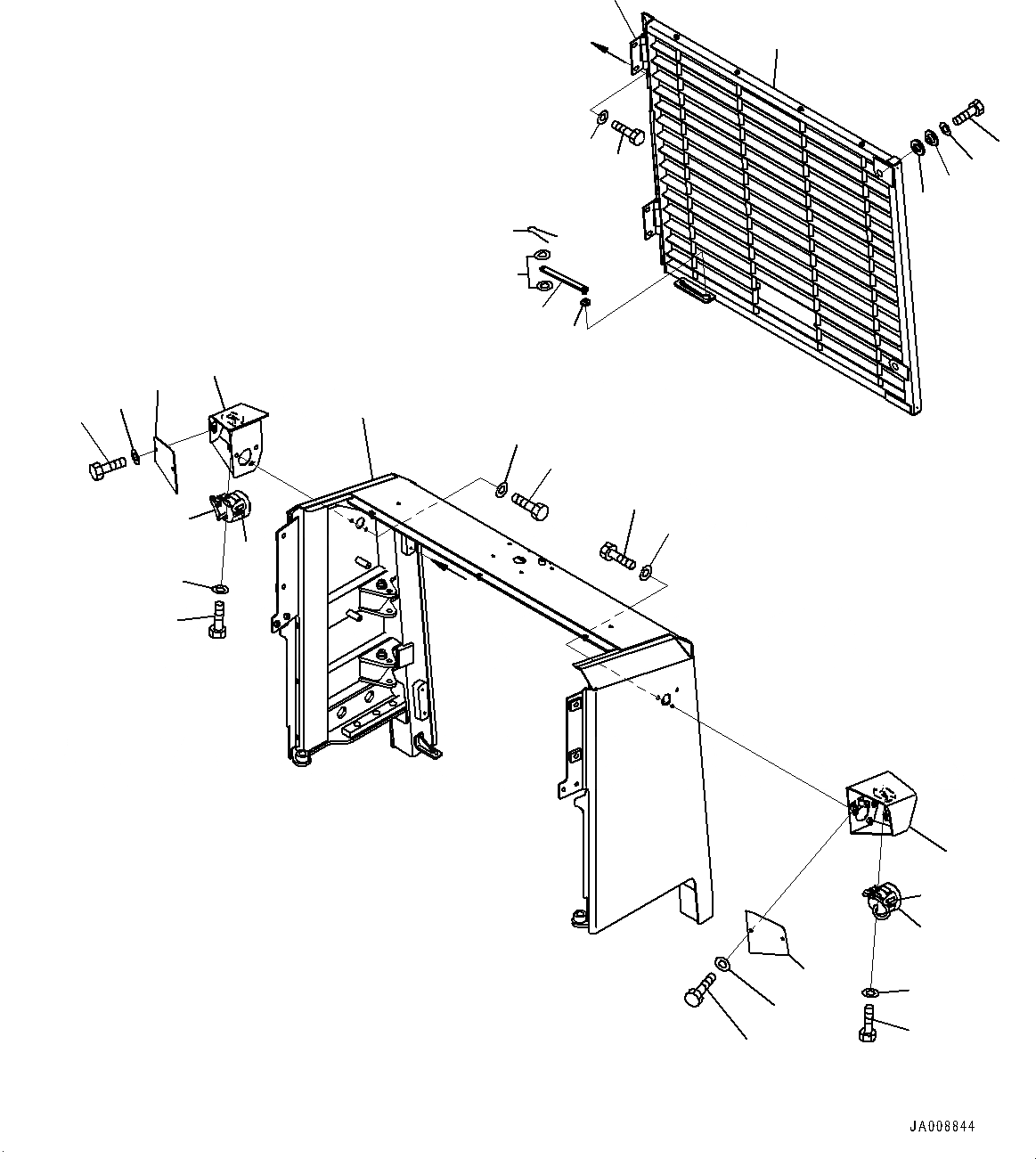 JA008844