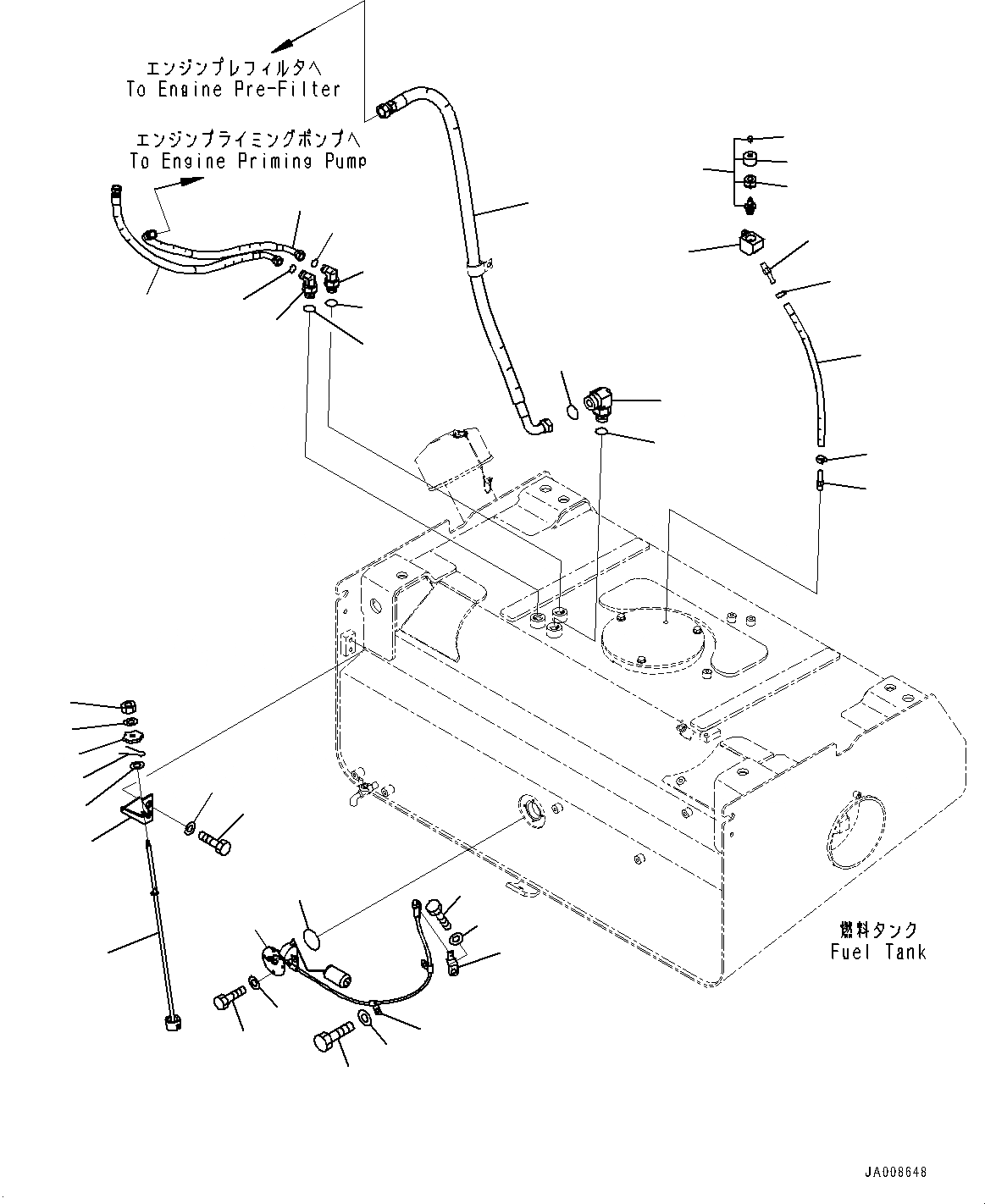 エンジンプレフィルタへ
To Engine Pre-Filter

エンジンプライミングポンプへ
To Engine Priming Pump

燃料タンク
Fuel Tank

JA008648