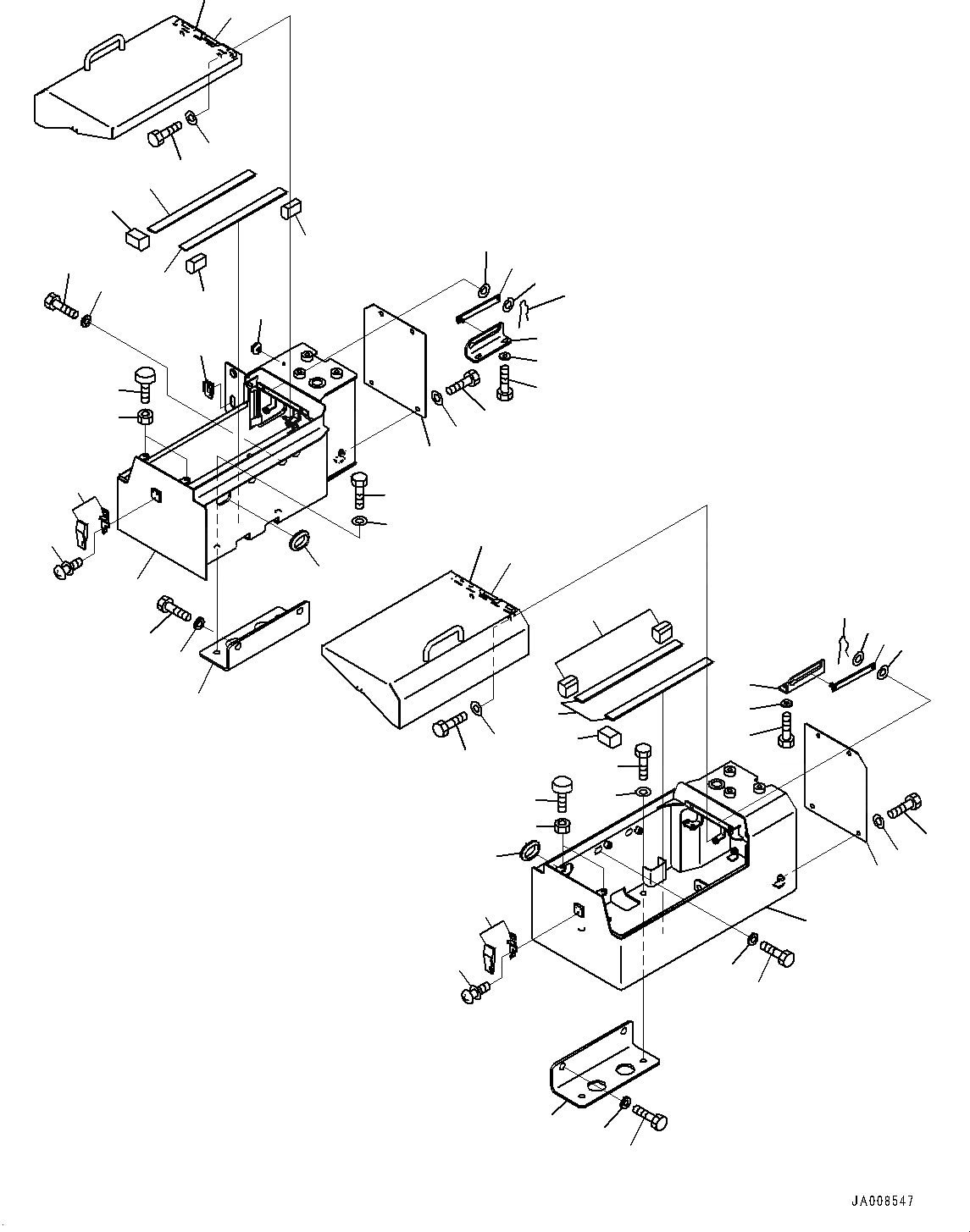 JA008547