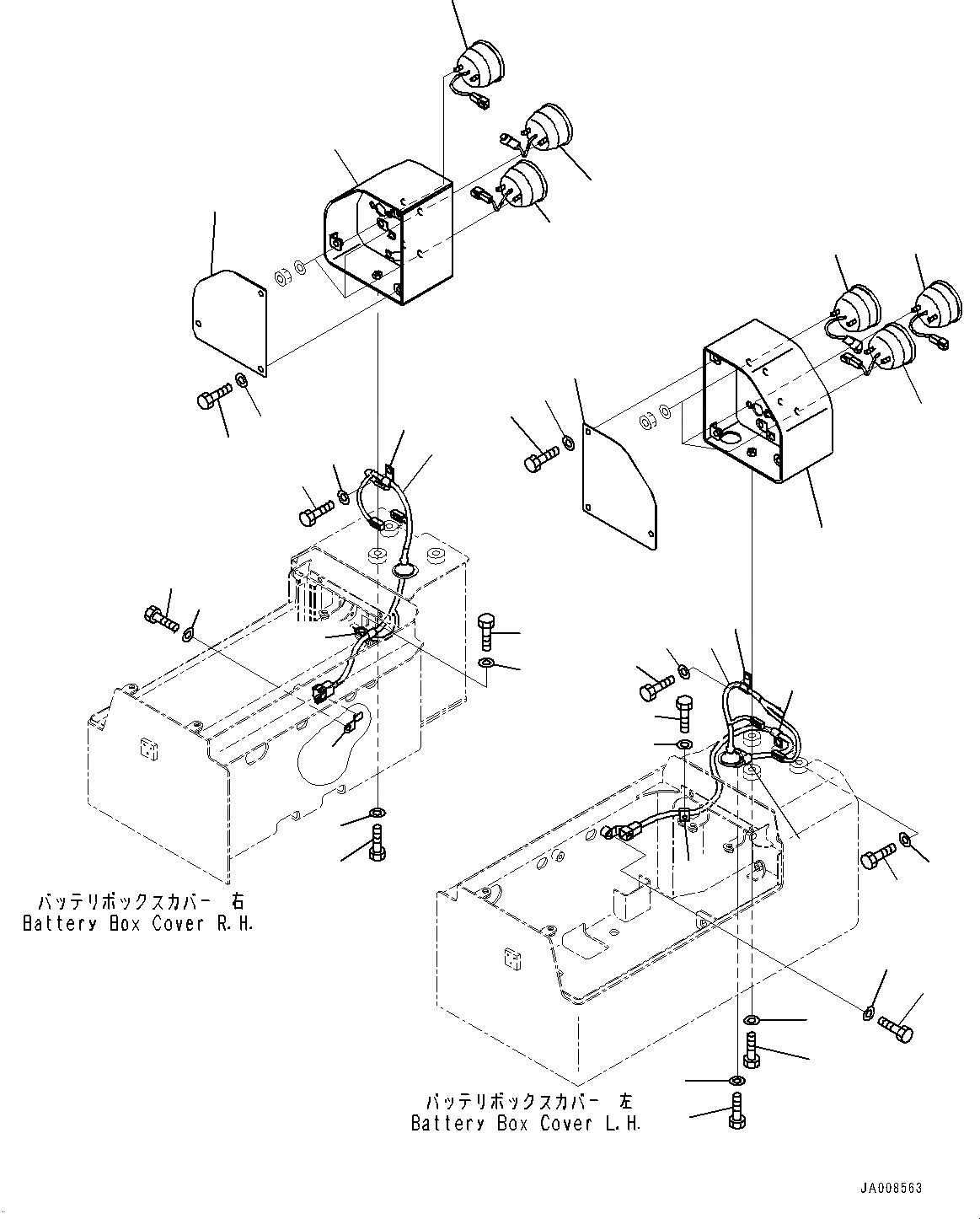 バッテリボックスカバー　右
Battery Box Cover R.H.

バッテリボックスカバー　左
Battery Box Cover L.H.

JA008563