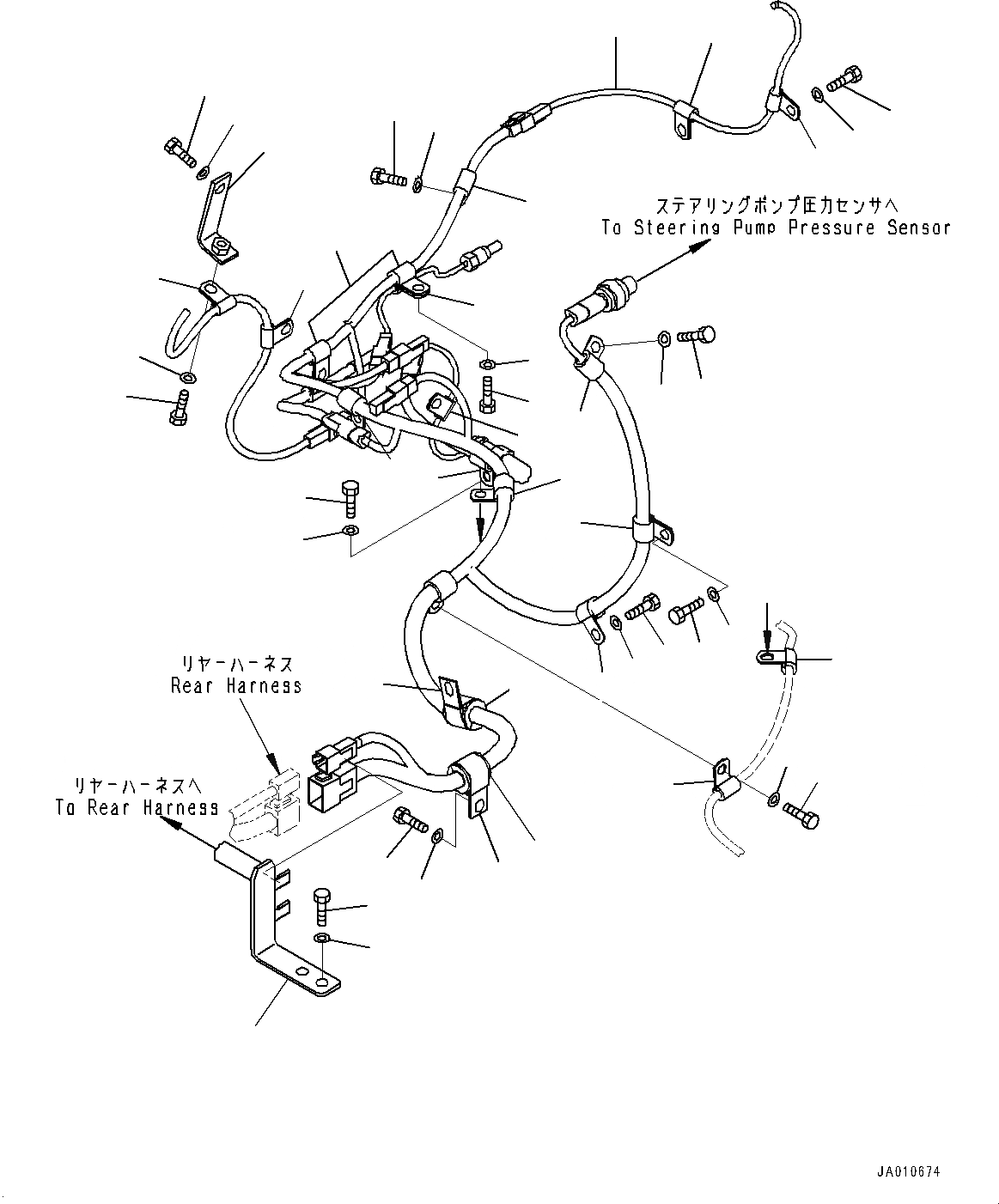 ステアリングポンプ圧力センサへ
To Steering Pump Pressure Sensor

リヤーハーネス
Rear Harness

リヤーハーネスへ
To Rear Harness

JA010674