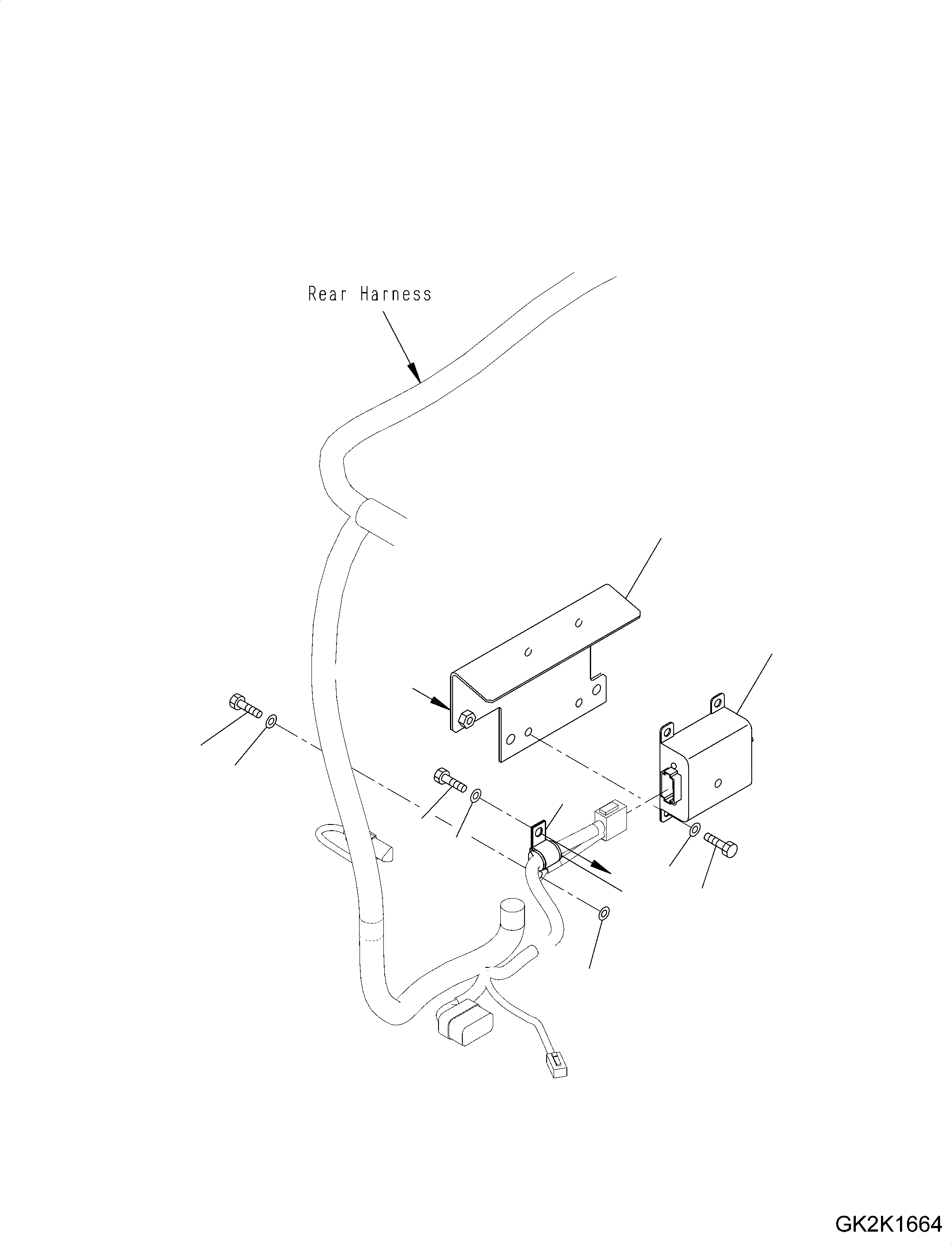 Rear Harness

GK2K1664