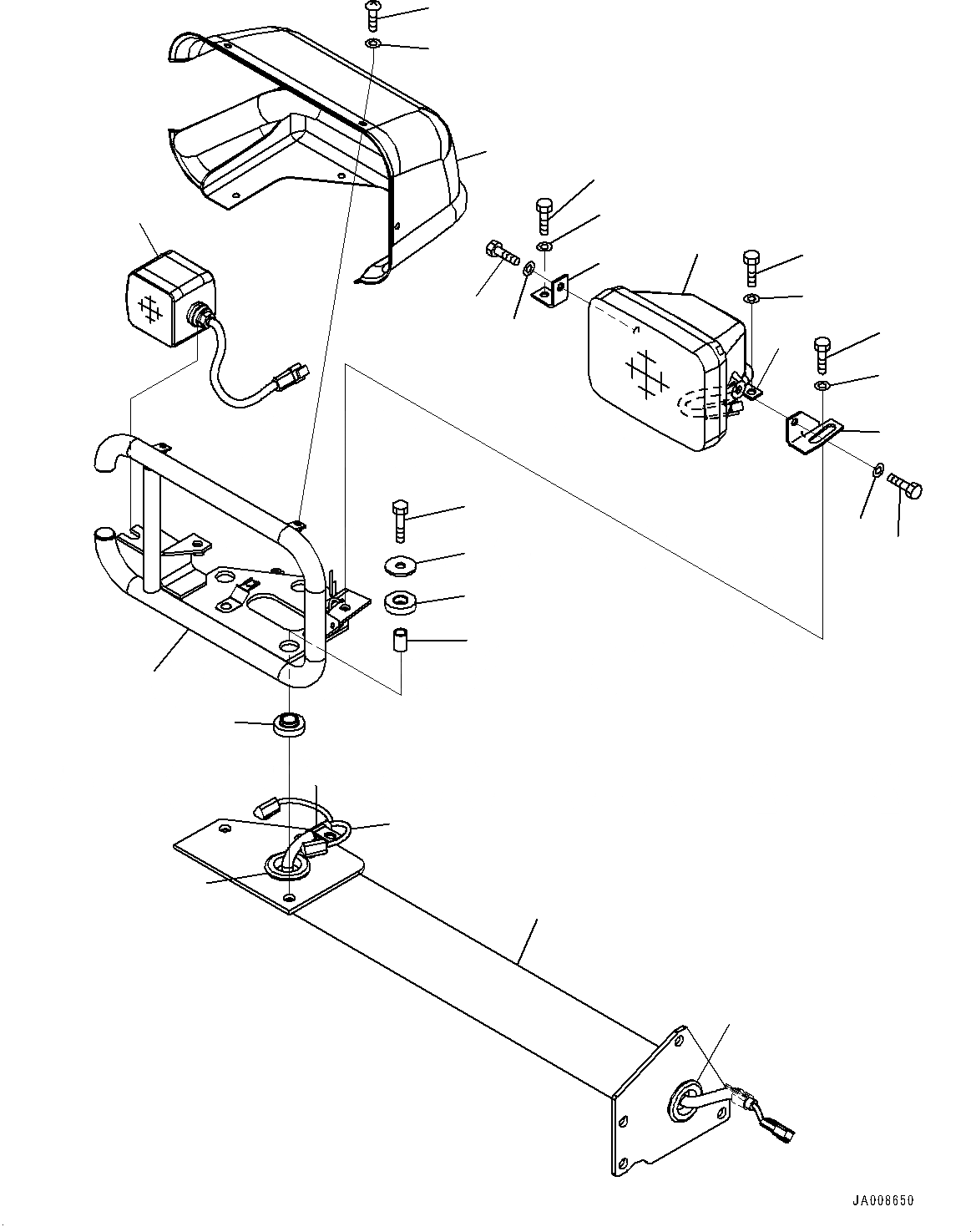 JA008650