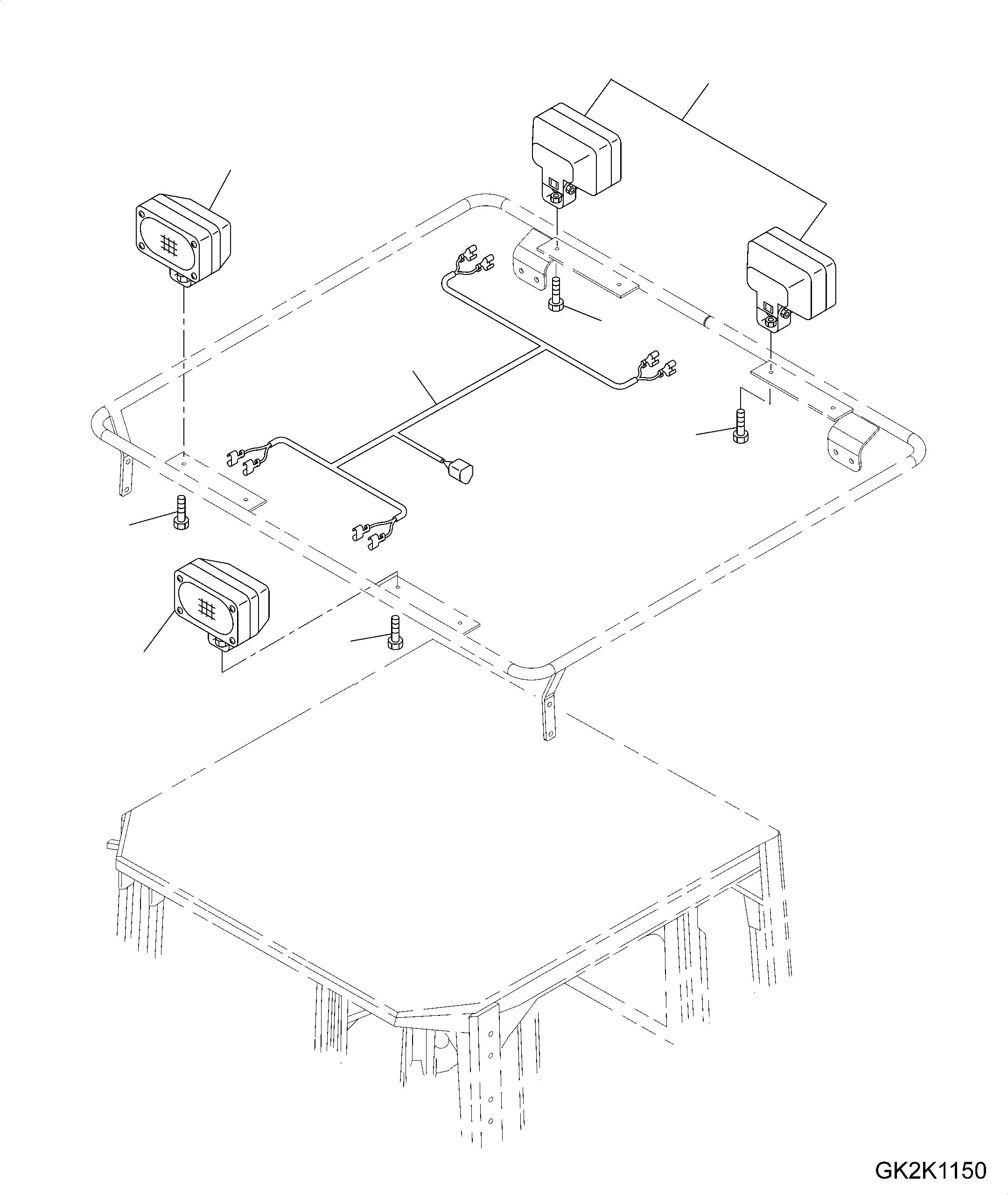 GK2K1150