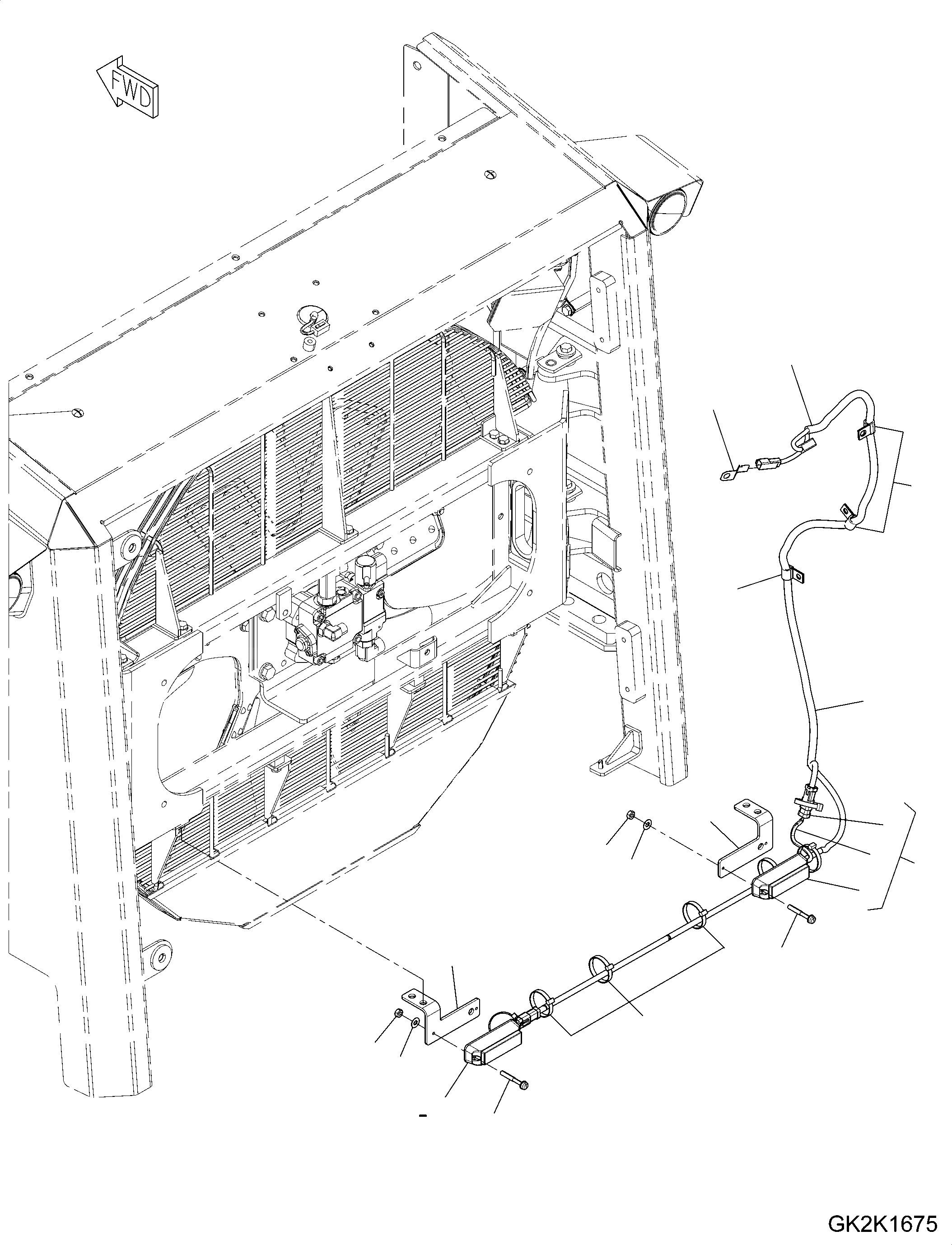 FWD

GK2K1675