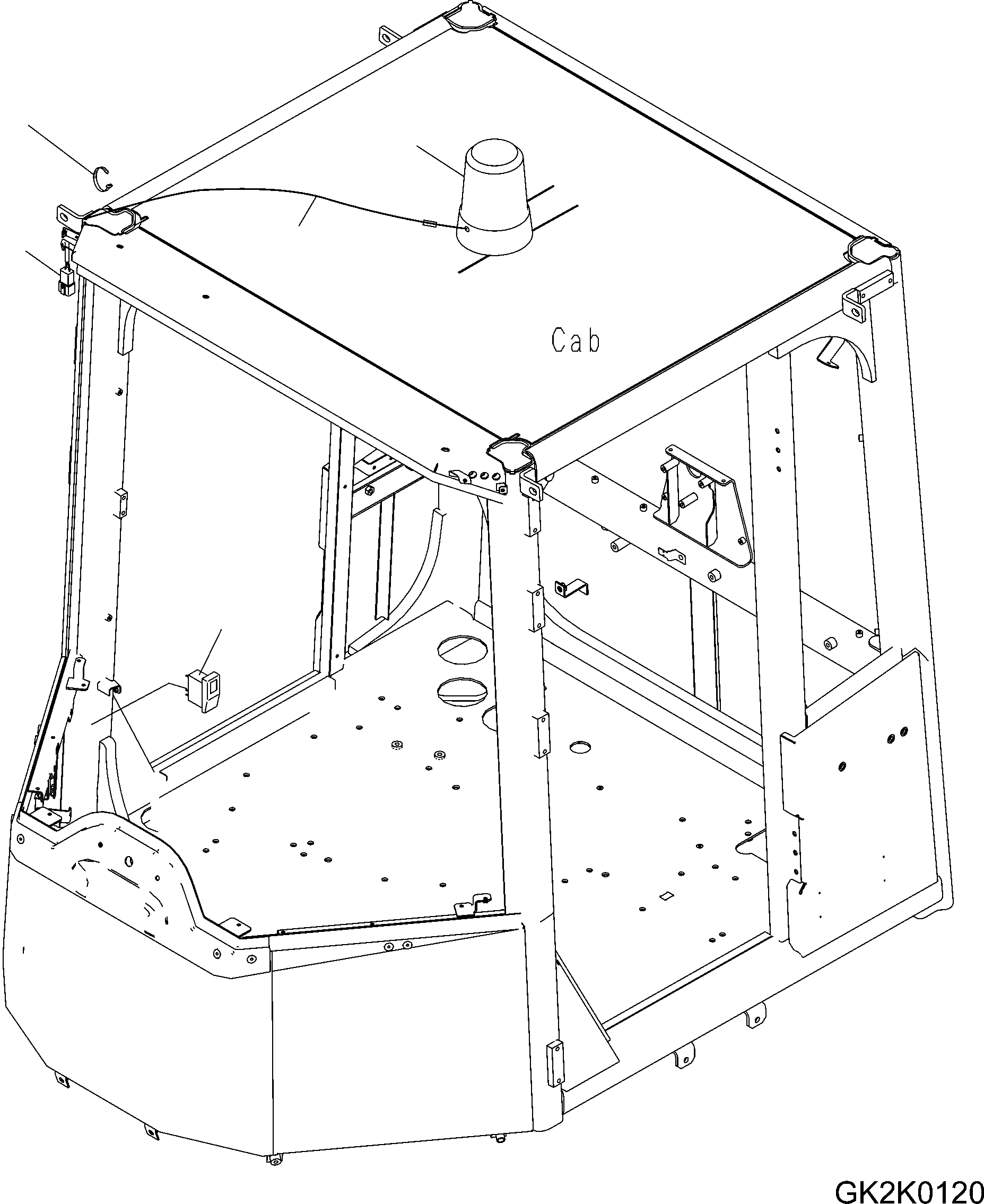 Cab

GK2K0120