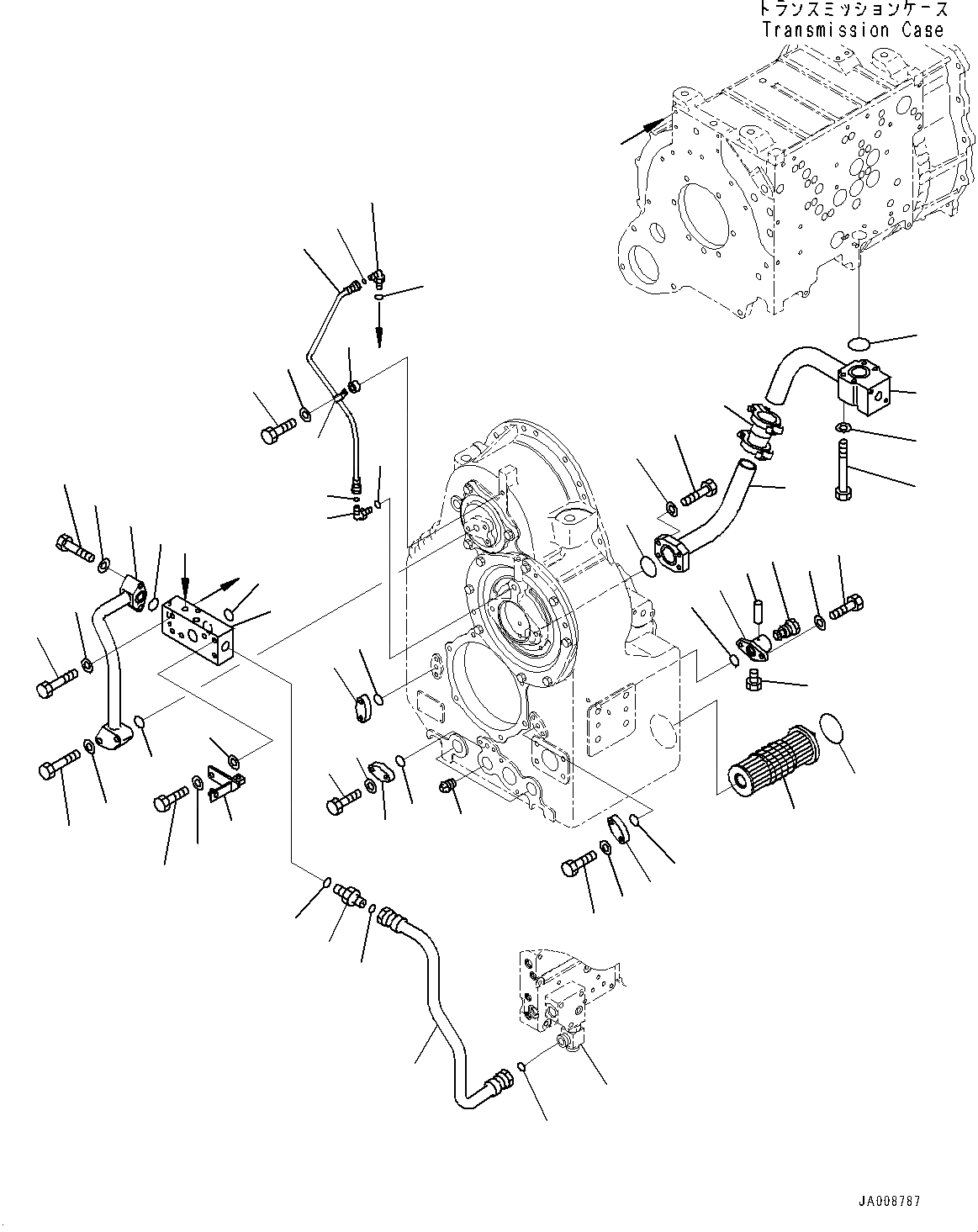 トランスミッションケース
Transmission Case

JA008787