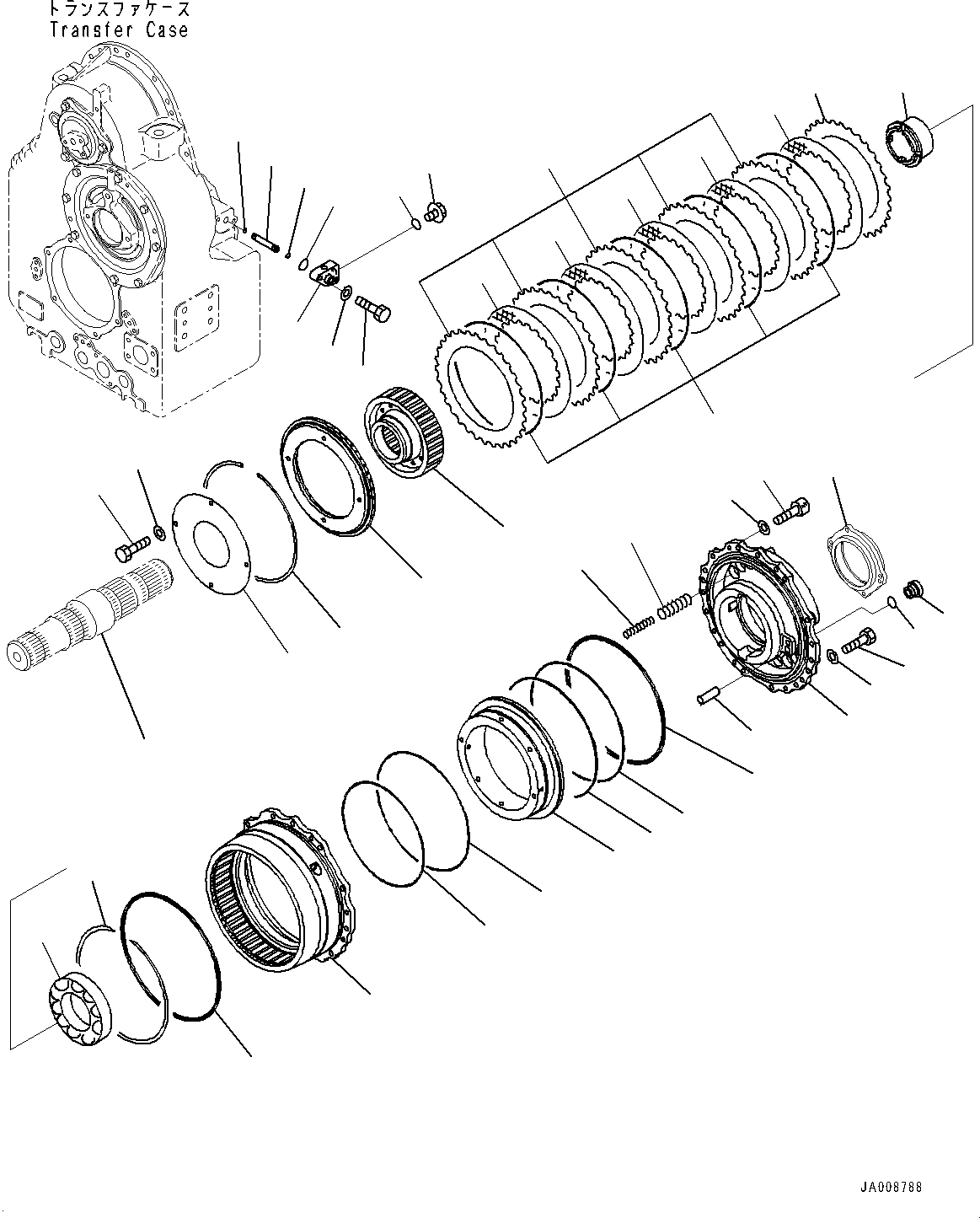 トランスファケース
Transfer Case

JA008788