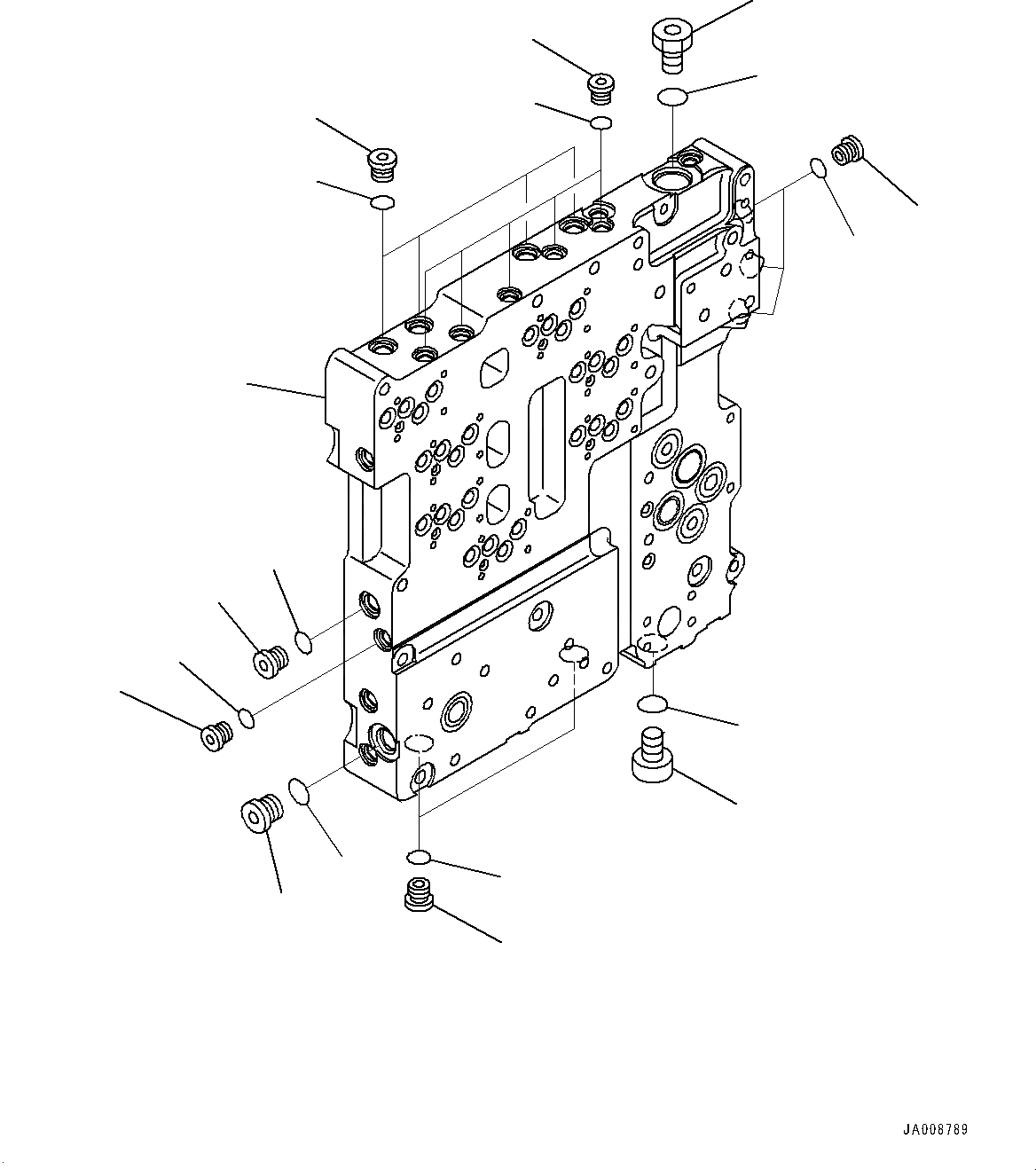 JA008789