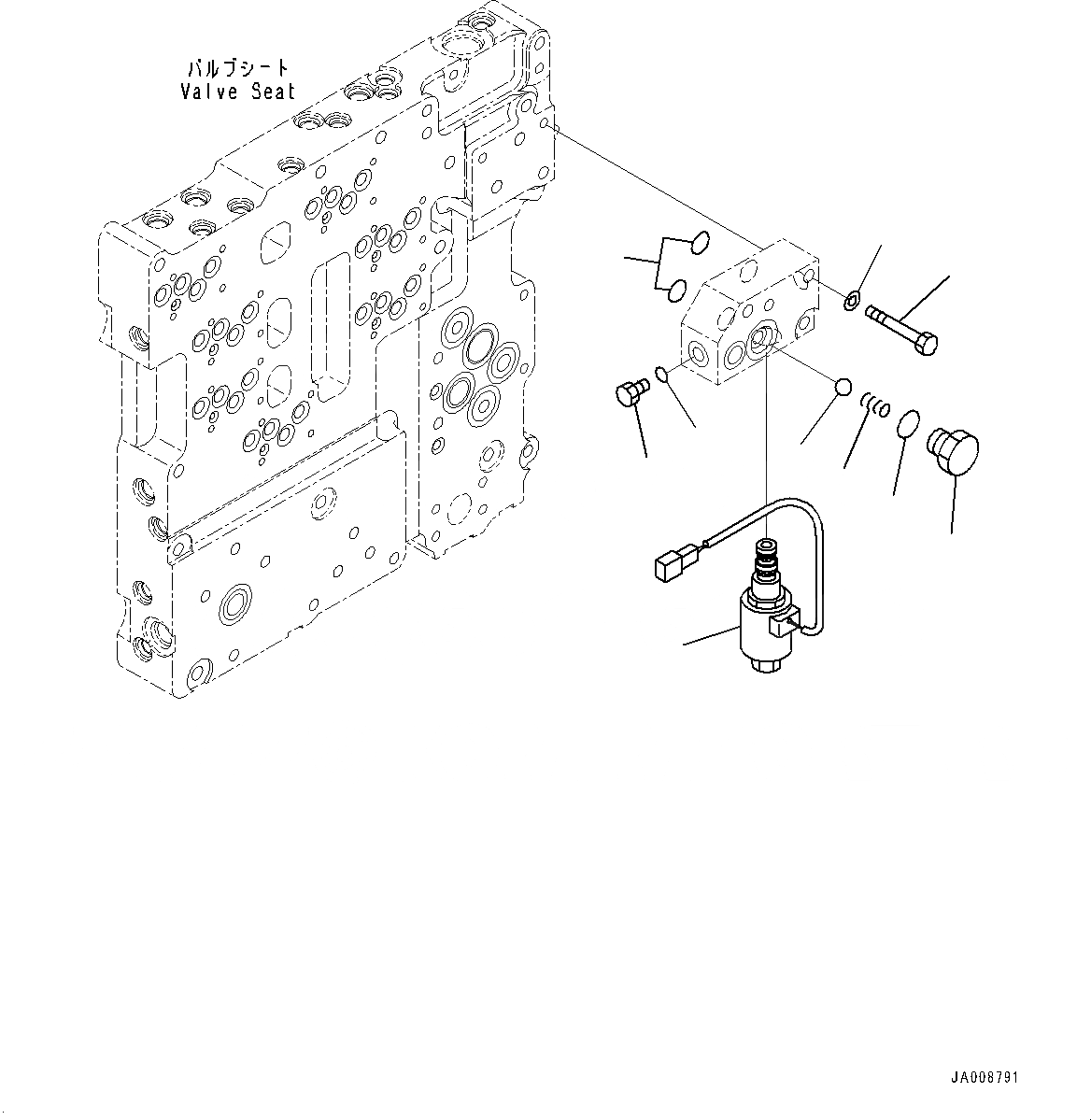 バルブシート
Valve Seat

JA008791