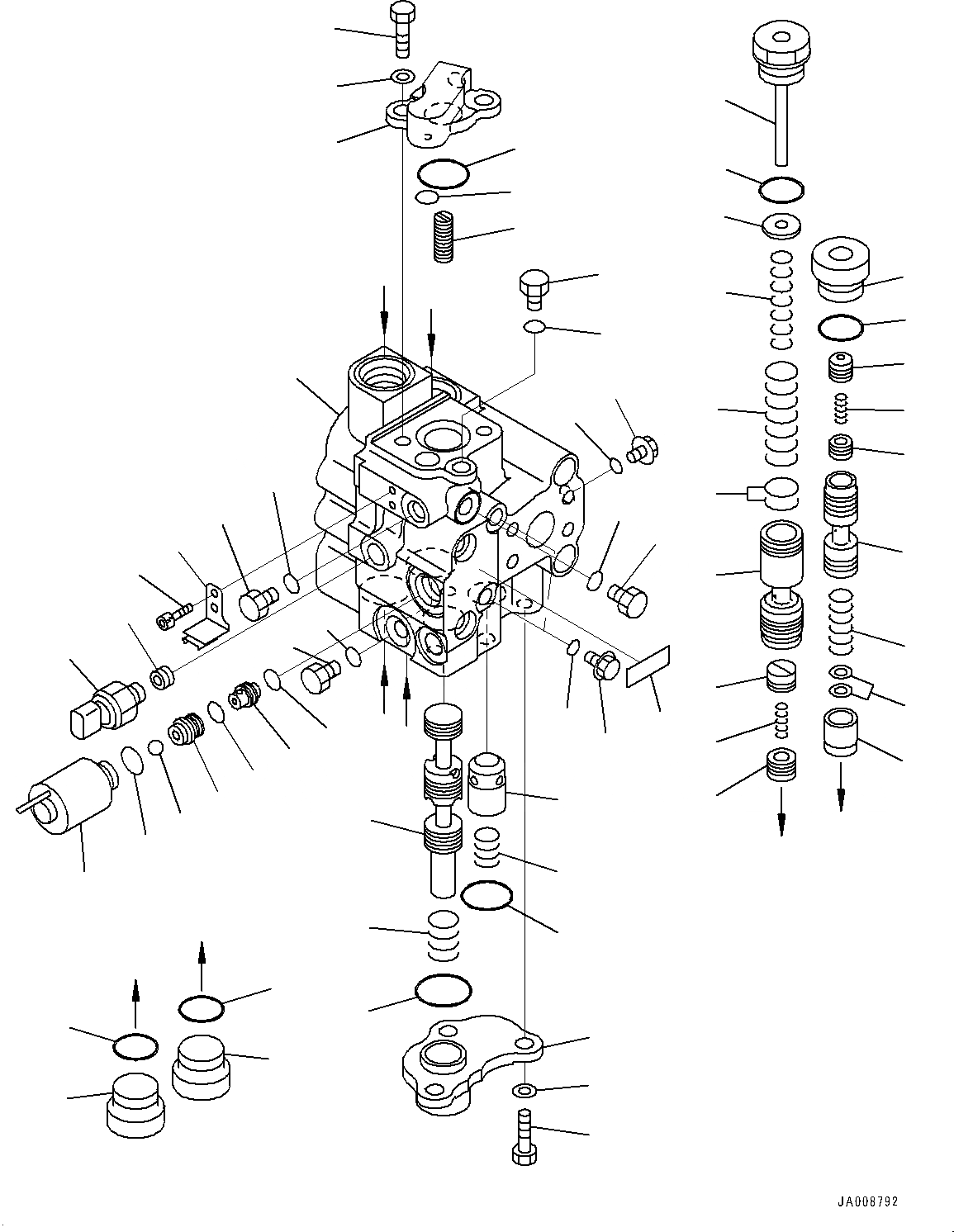 JA008792