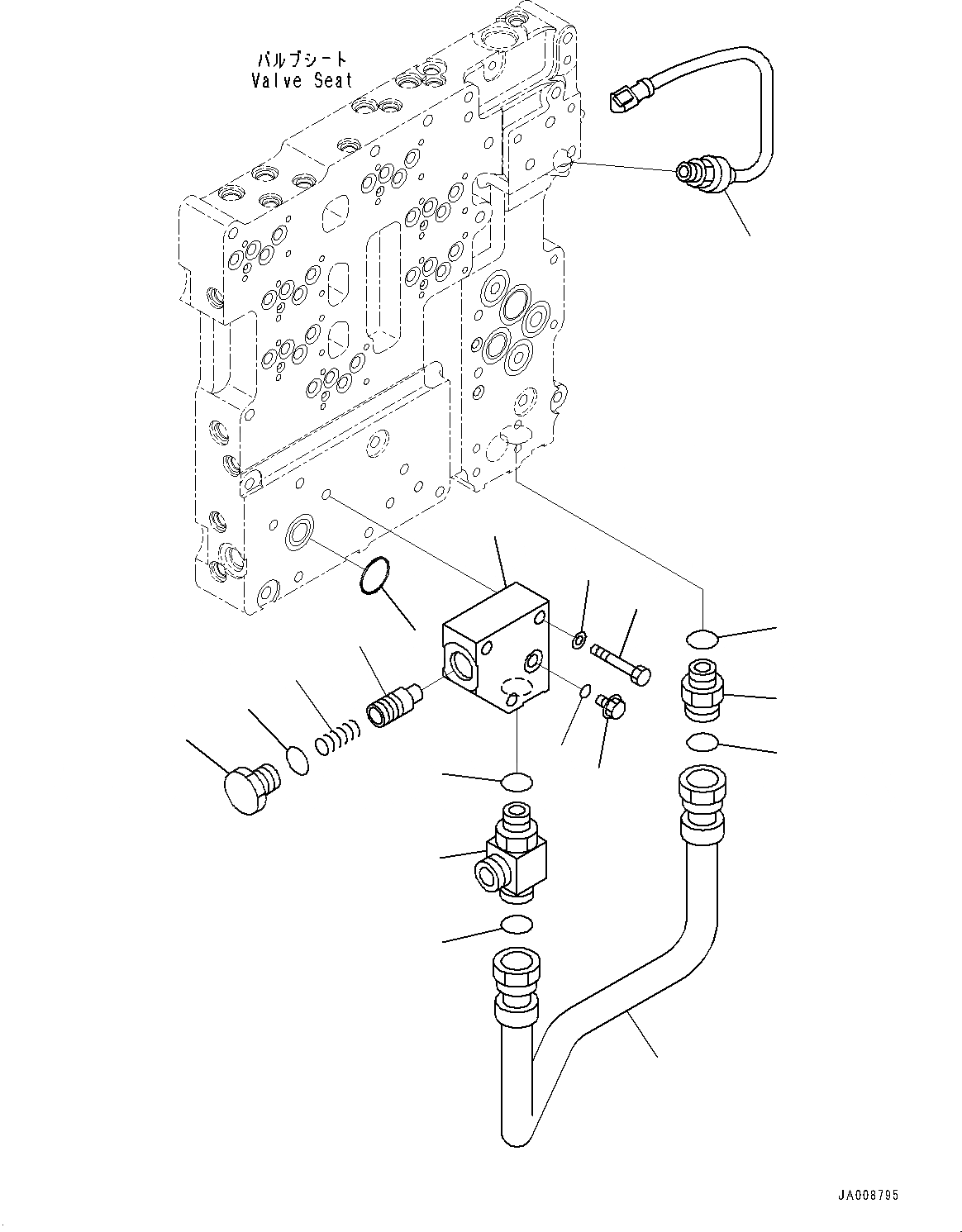 バルブシート
Valve Seat

JA008795