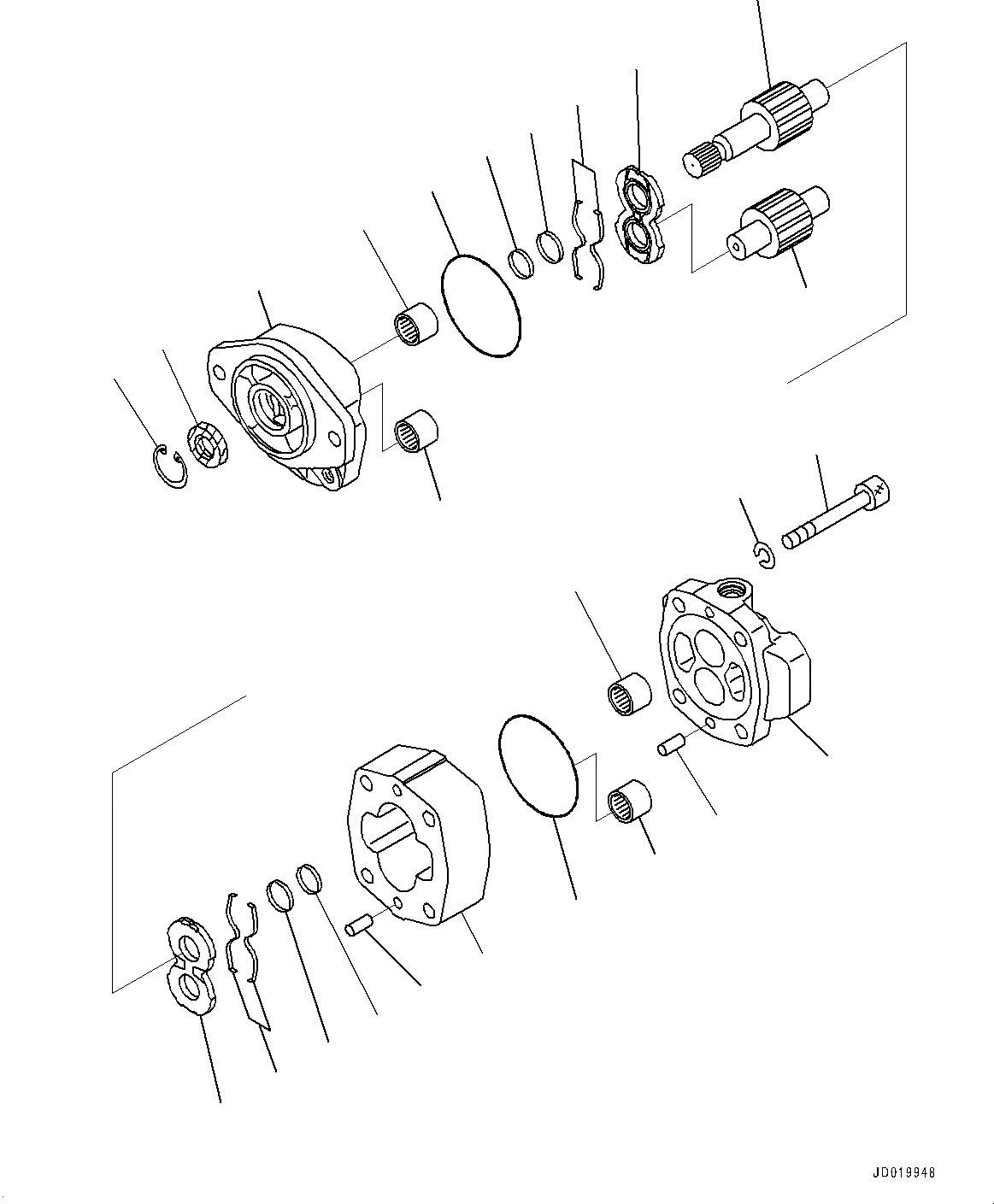 JD019948