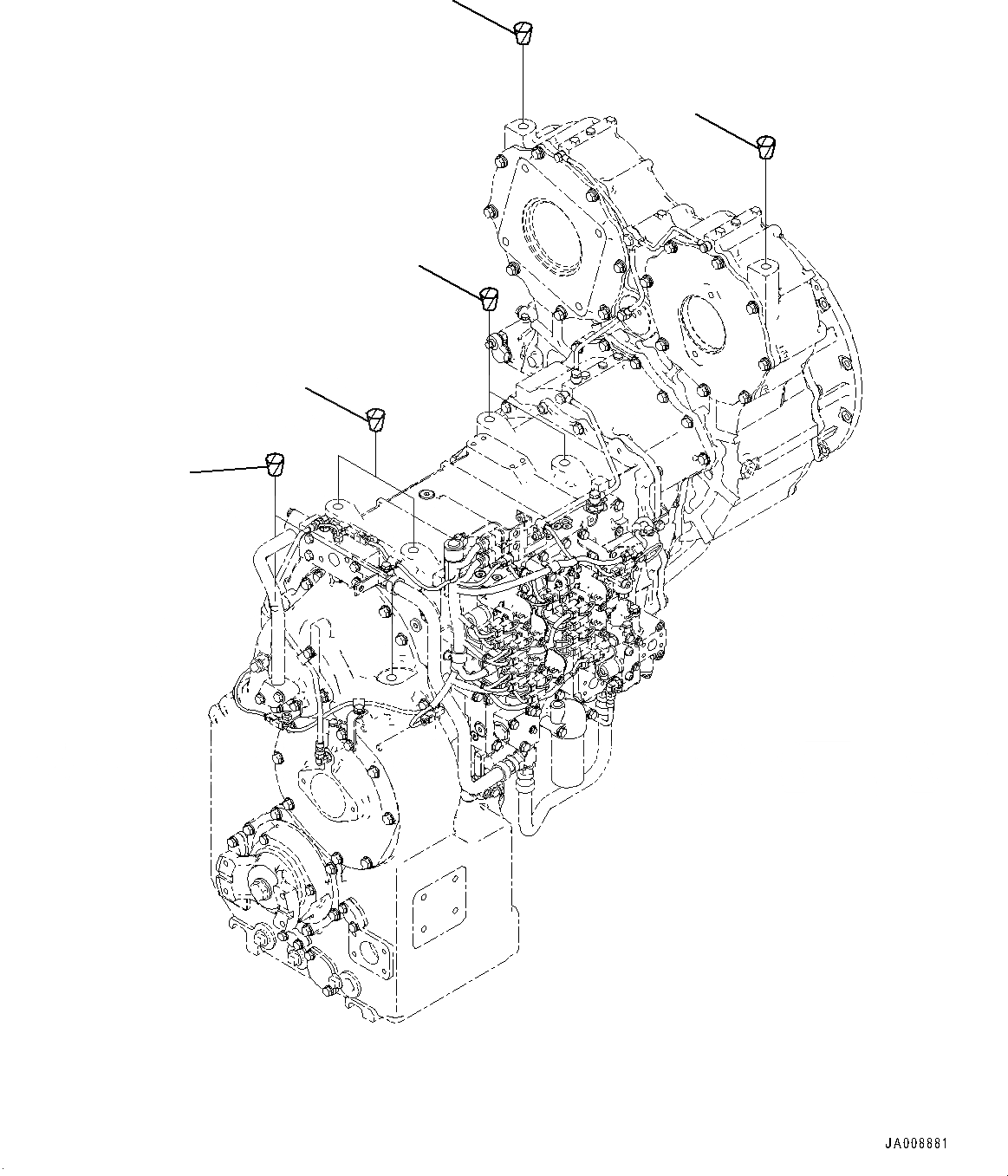 JA008881