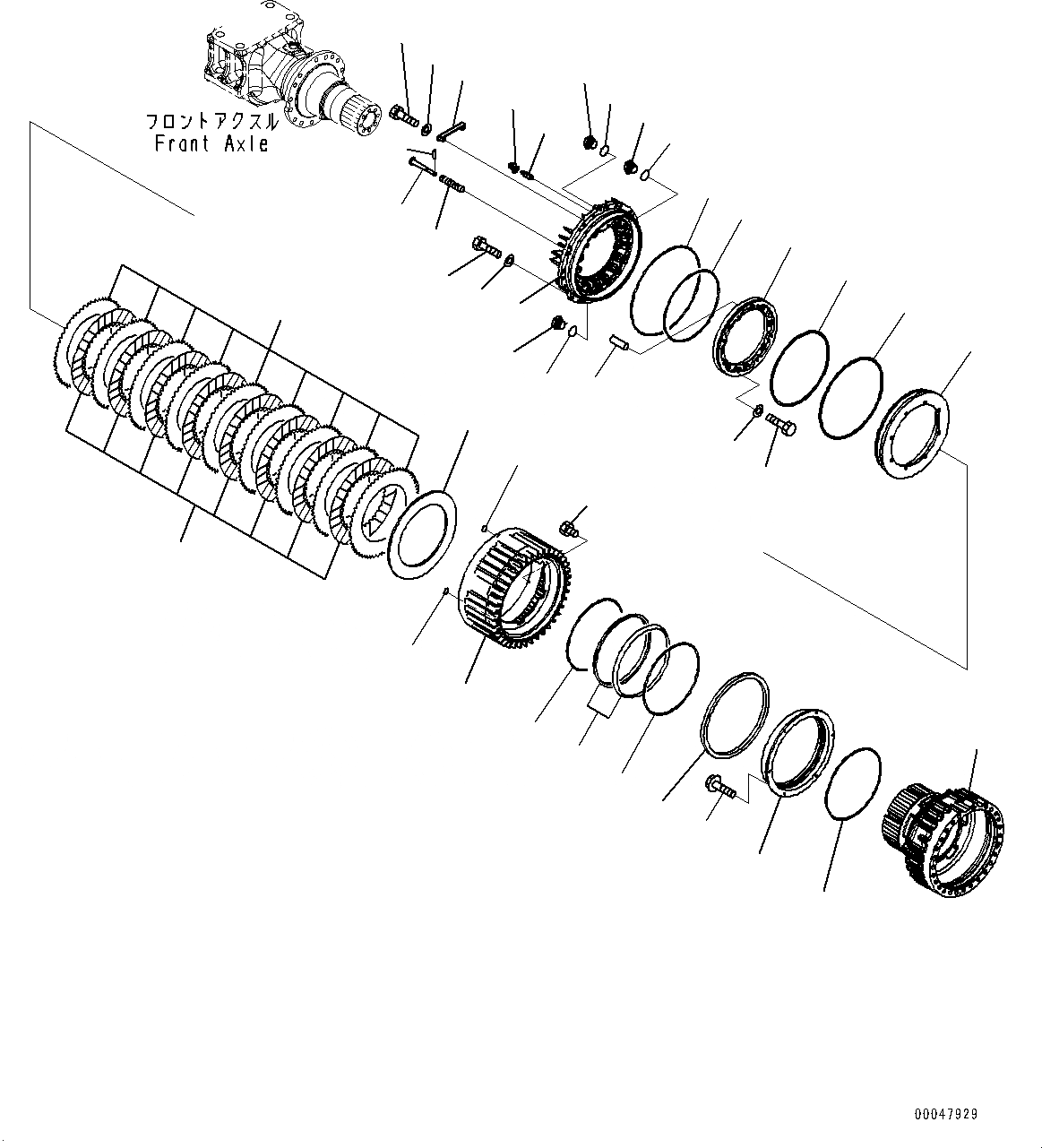 フロントアクスル
Front Axle

00047929