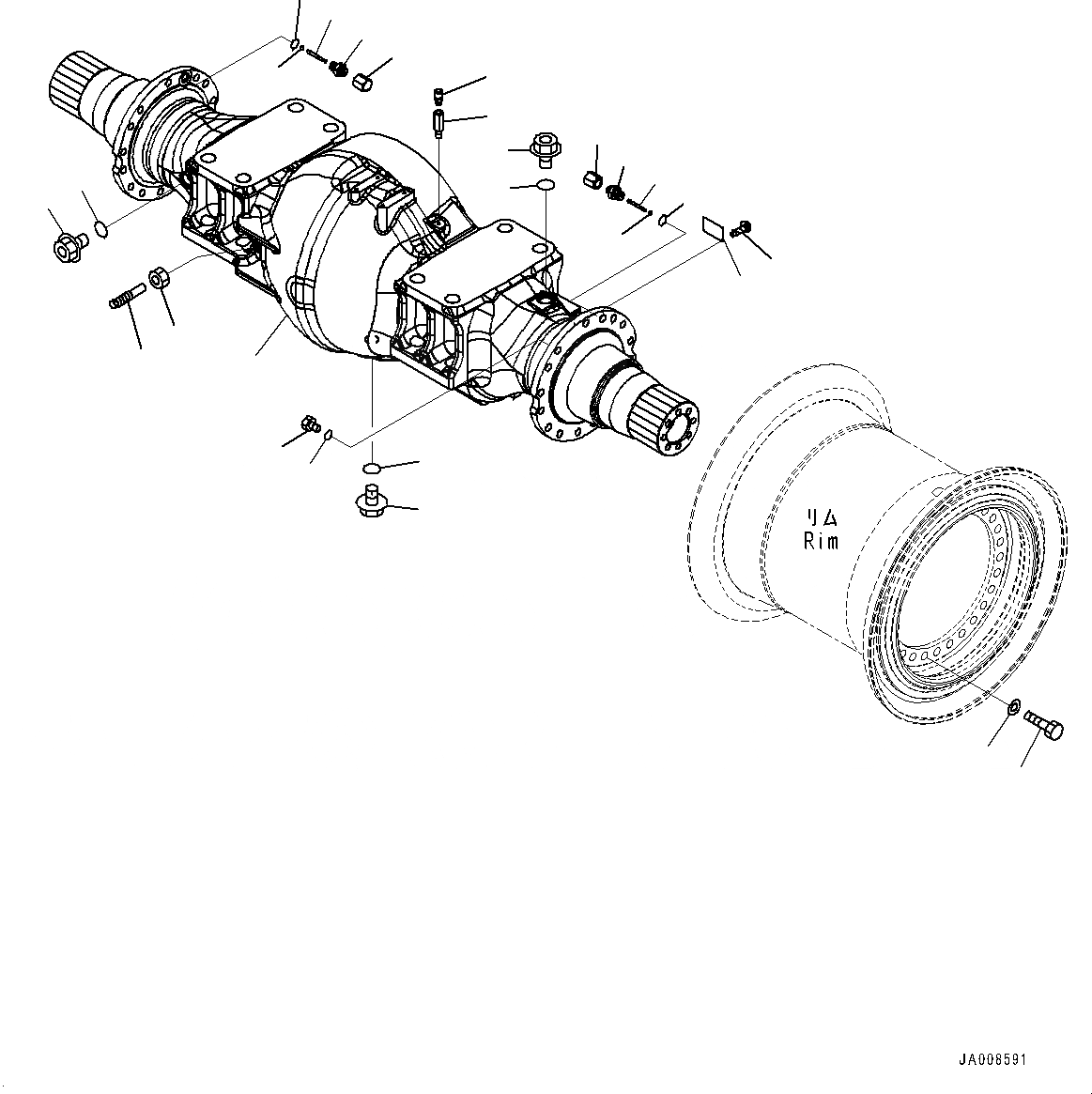 リム
Rim

JA008591