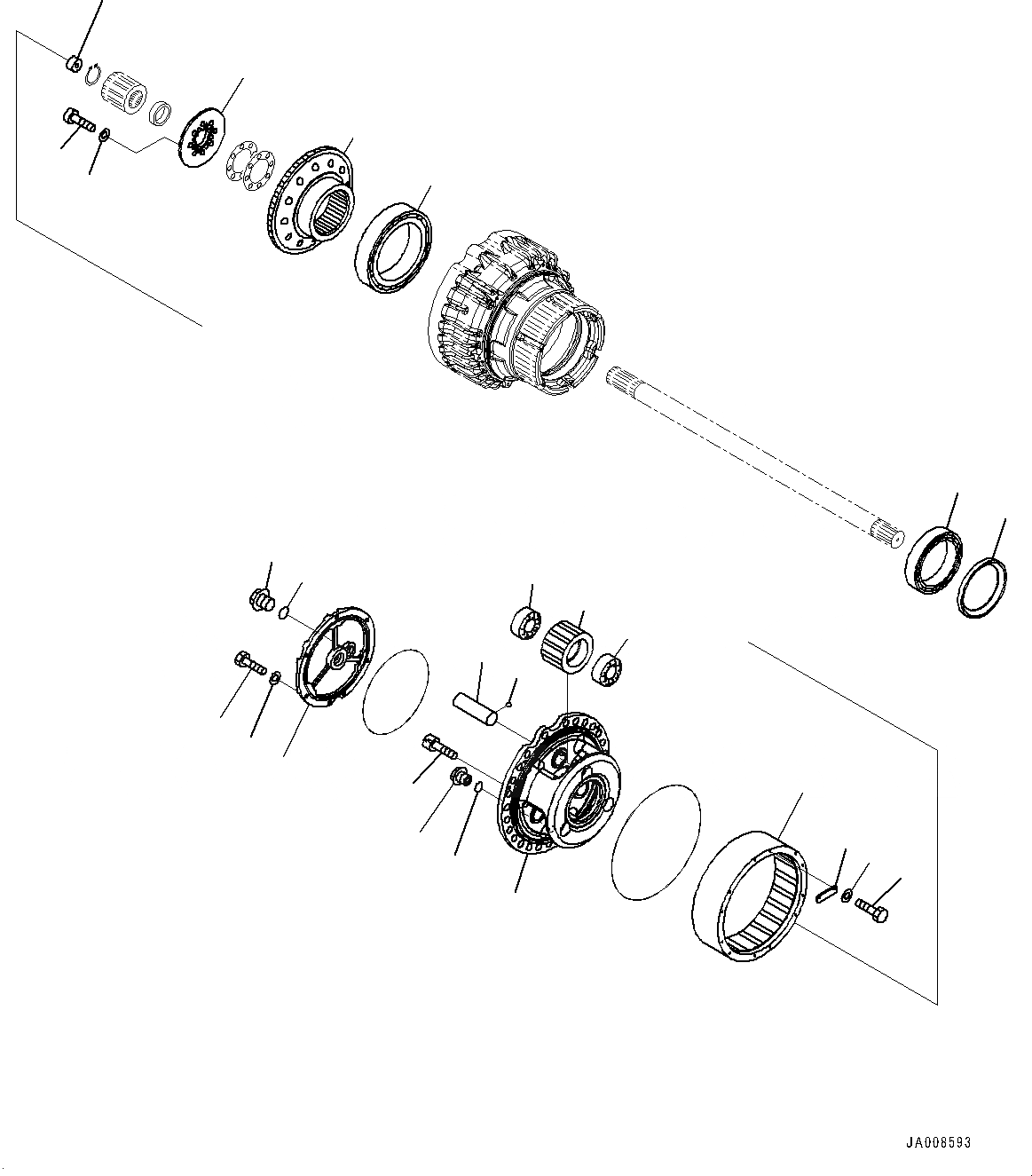 JA008593