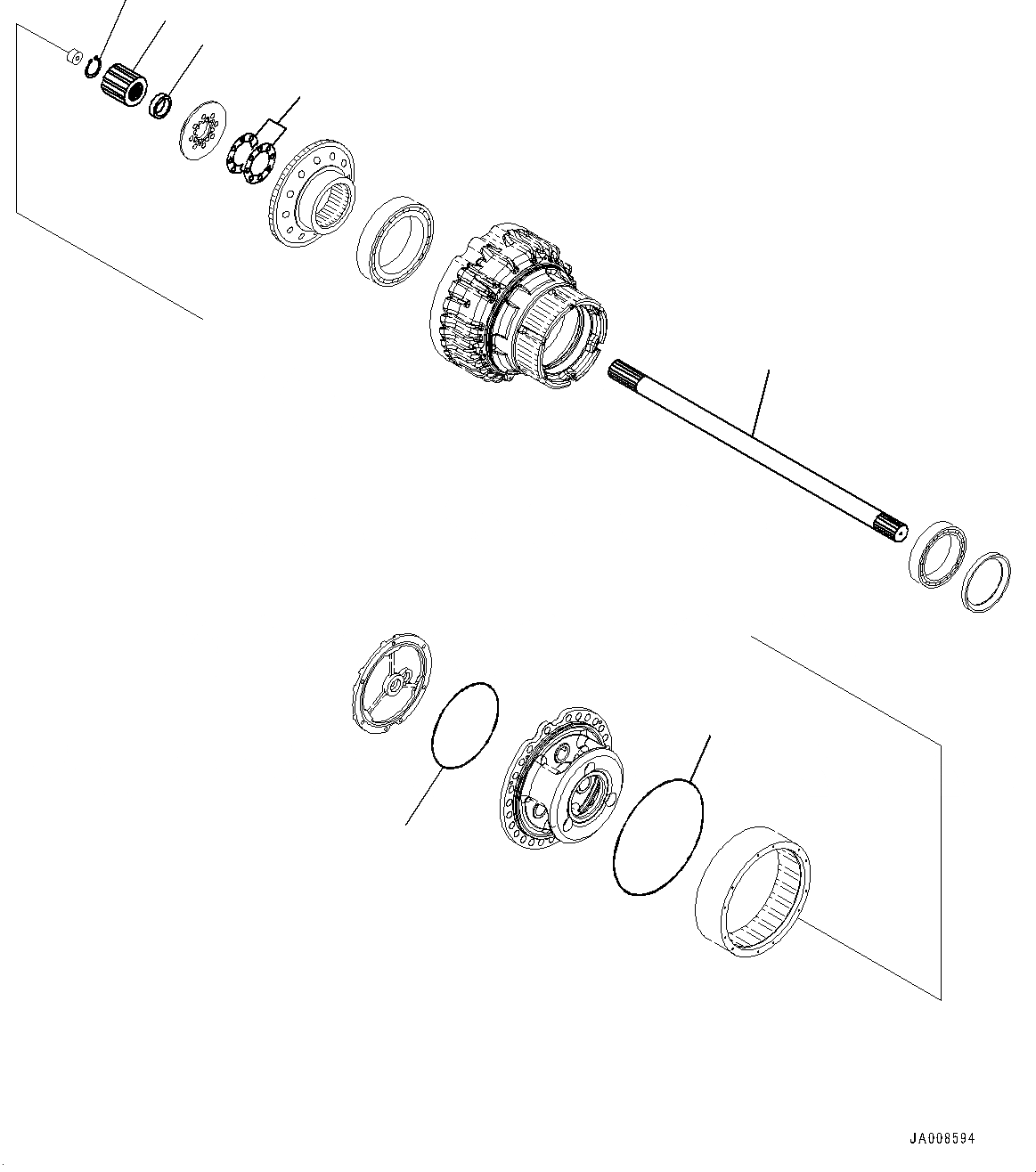 JA008594