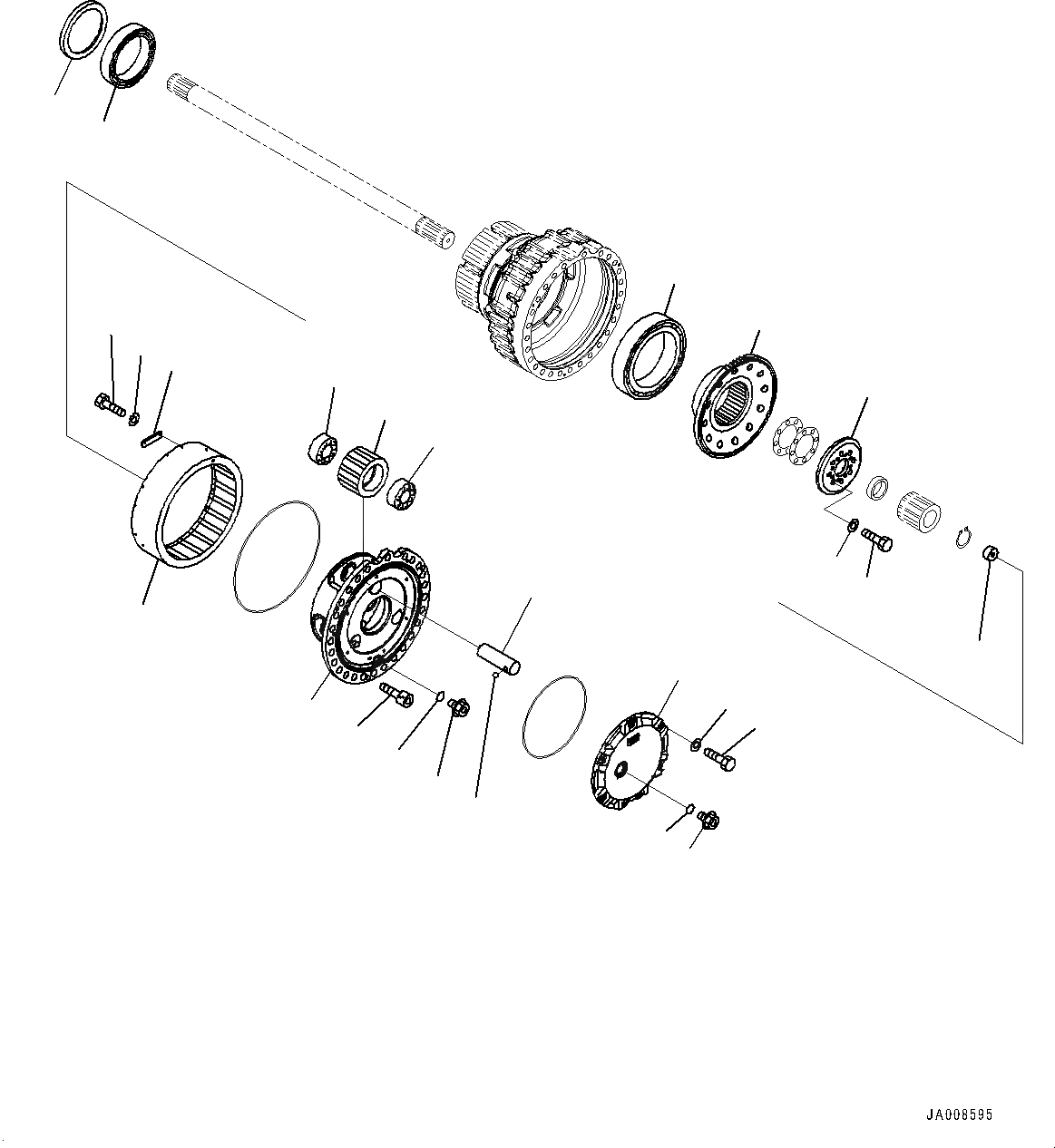 JA008595