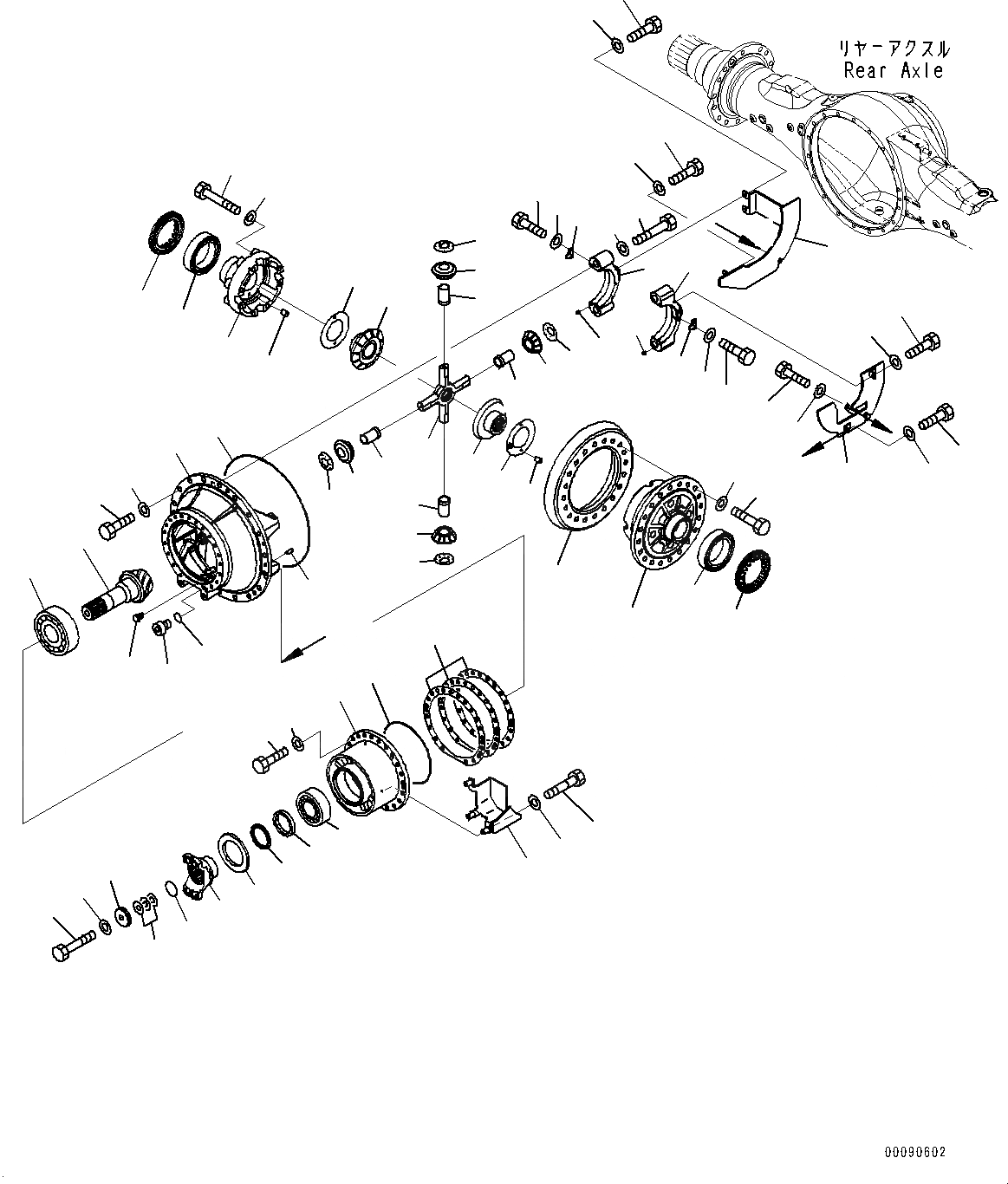 リヤーアクスル
Rear Axle

00090602