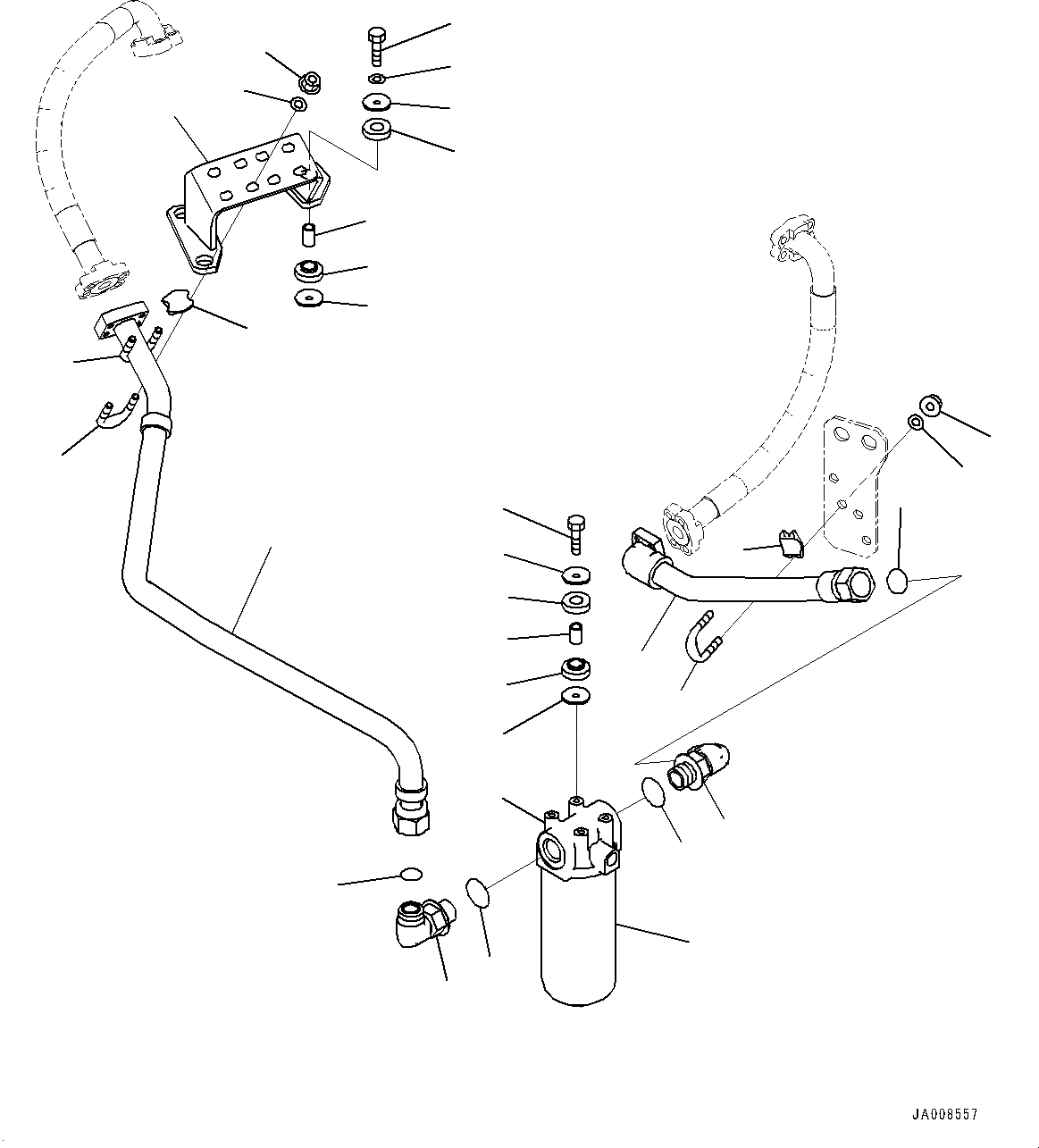 JA008557