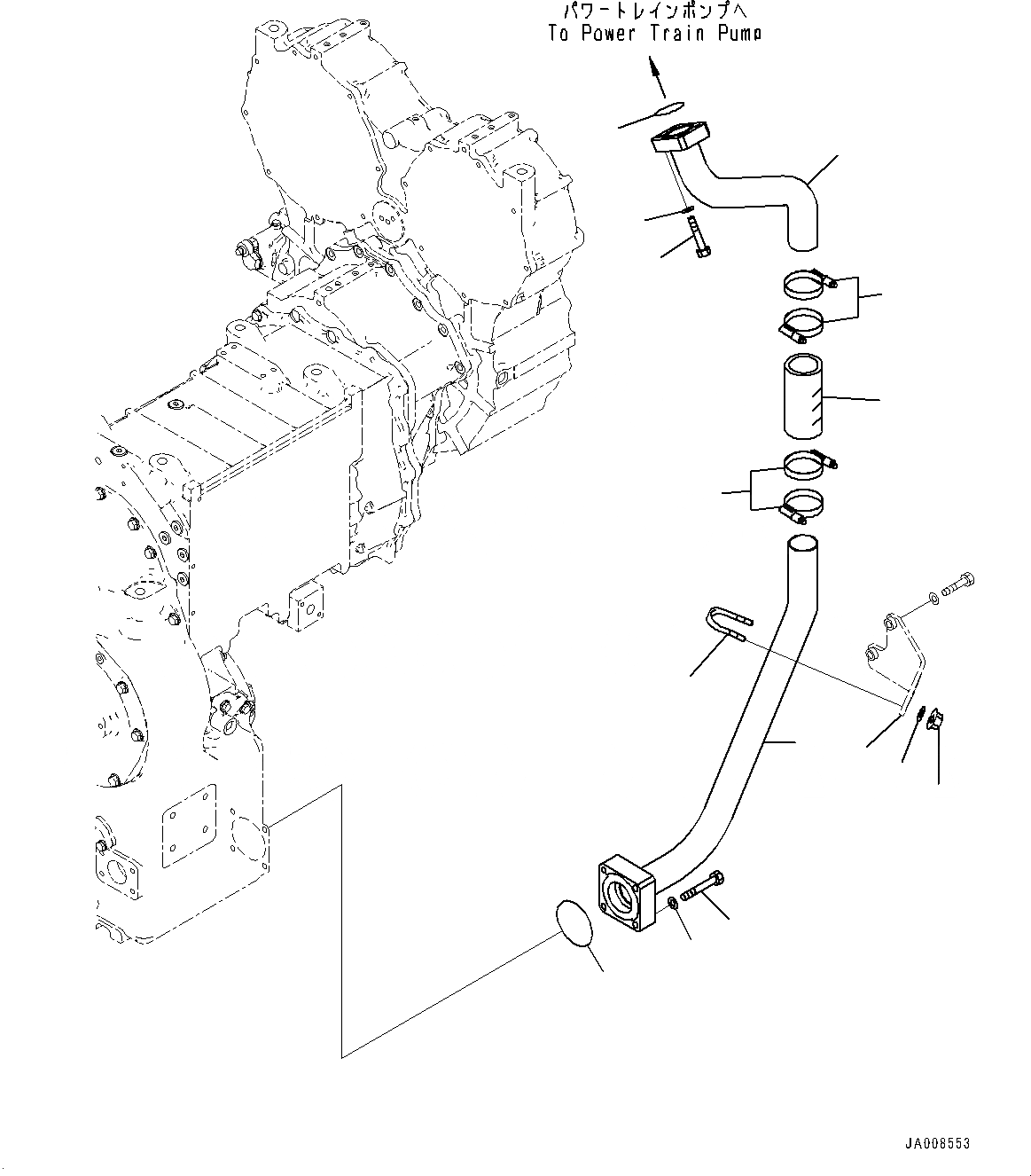 パワートレインポンプへ
To Power Train Pump

JA008553