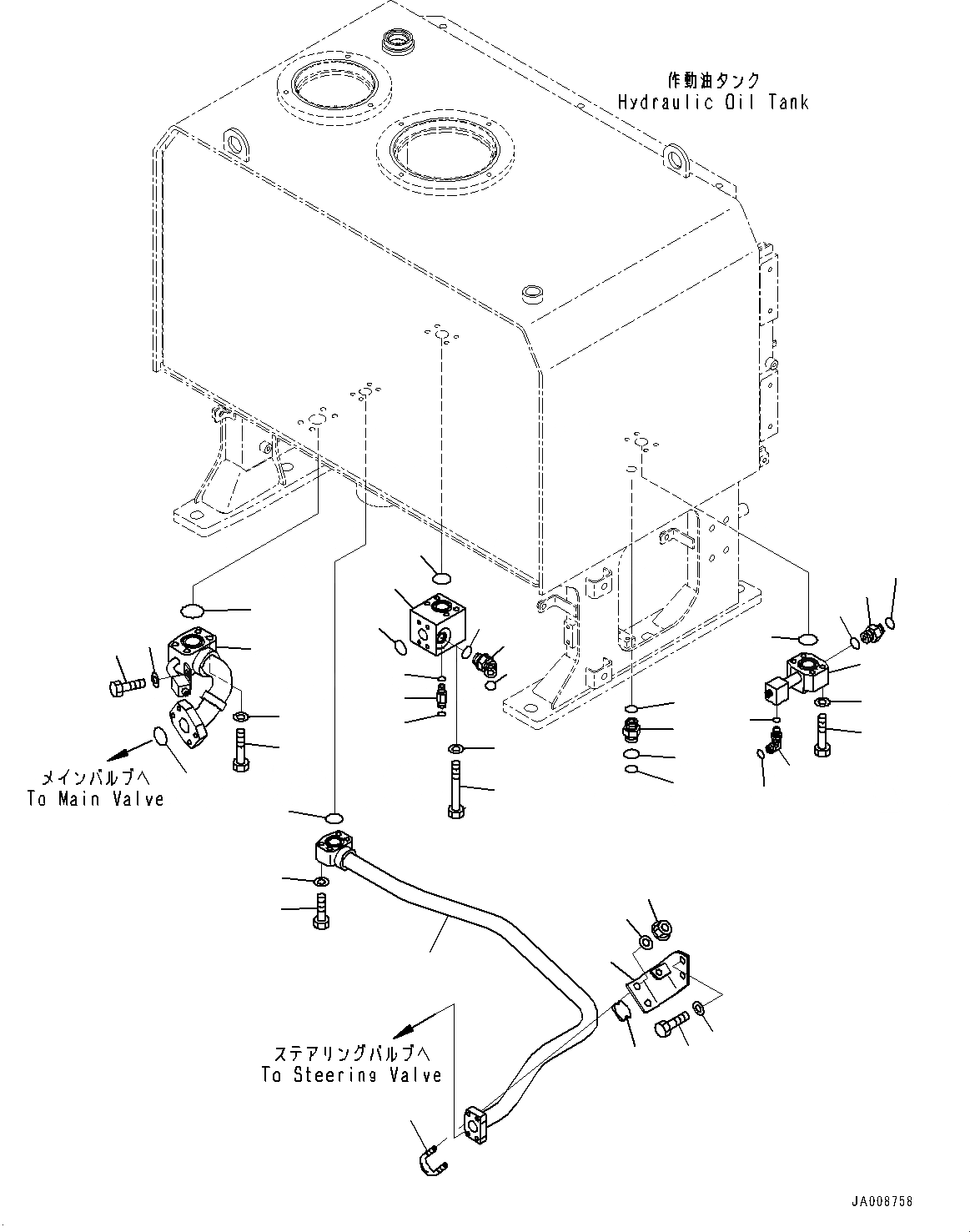 作動油タンク
Hydraulic Oil Tank

メインバルブへ
To Main Valve

ステアリングバルブへ
To Steering Valve

JA008758