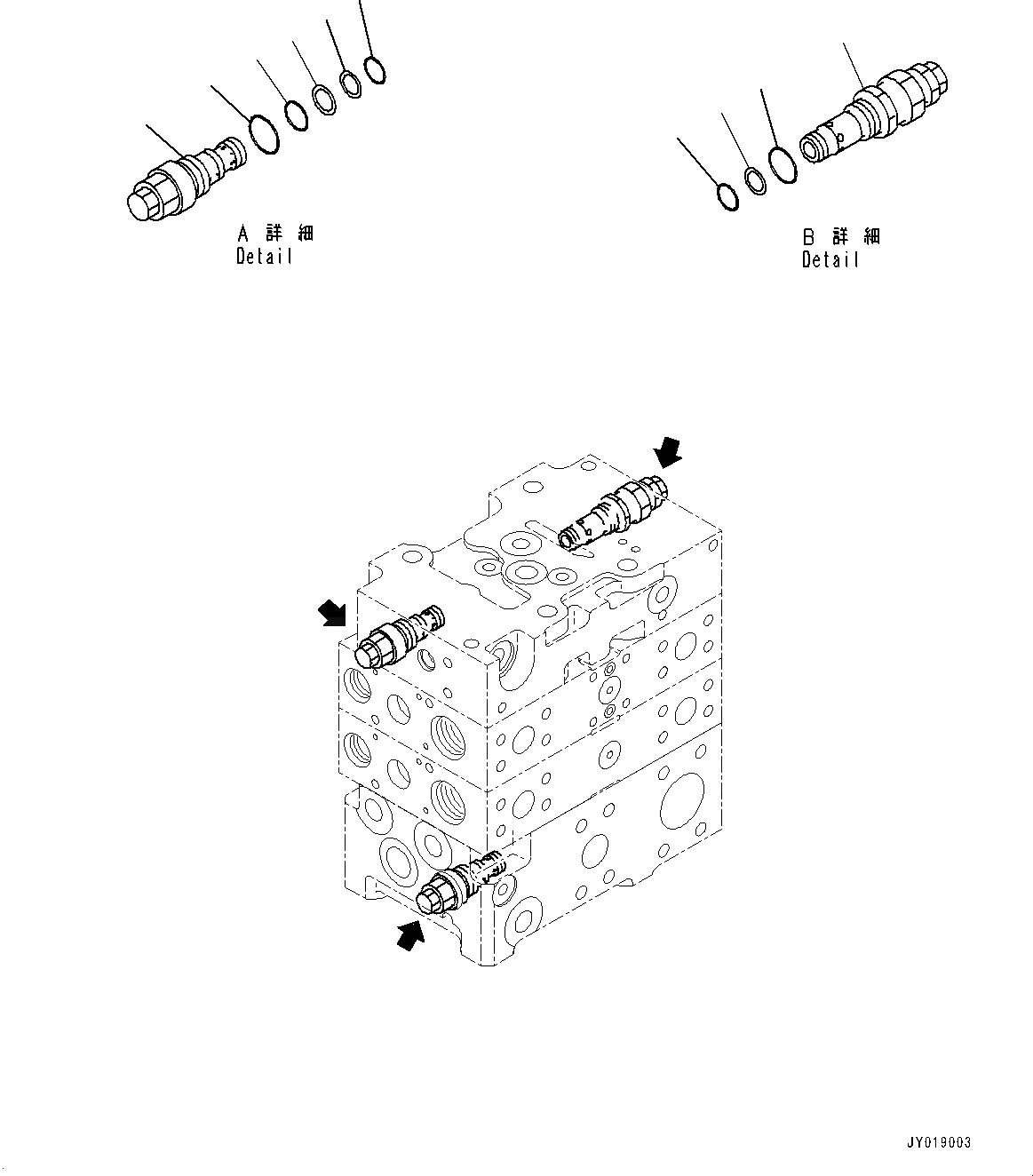 A 詳 細
Detail

B 詳 細
Detail

JY019003