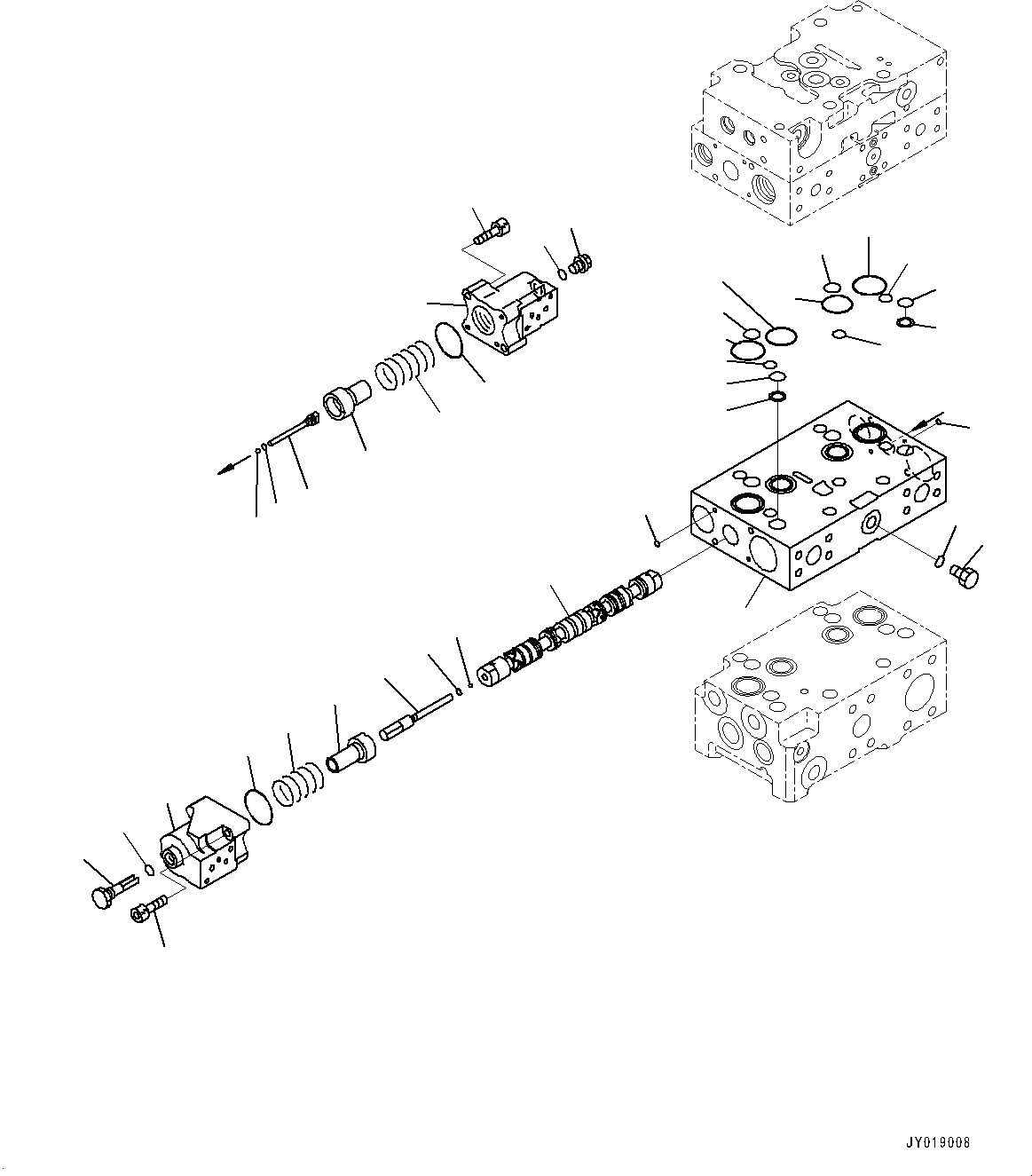 JY019008