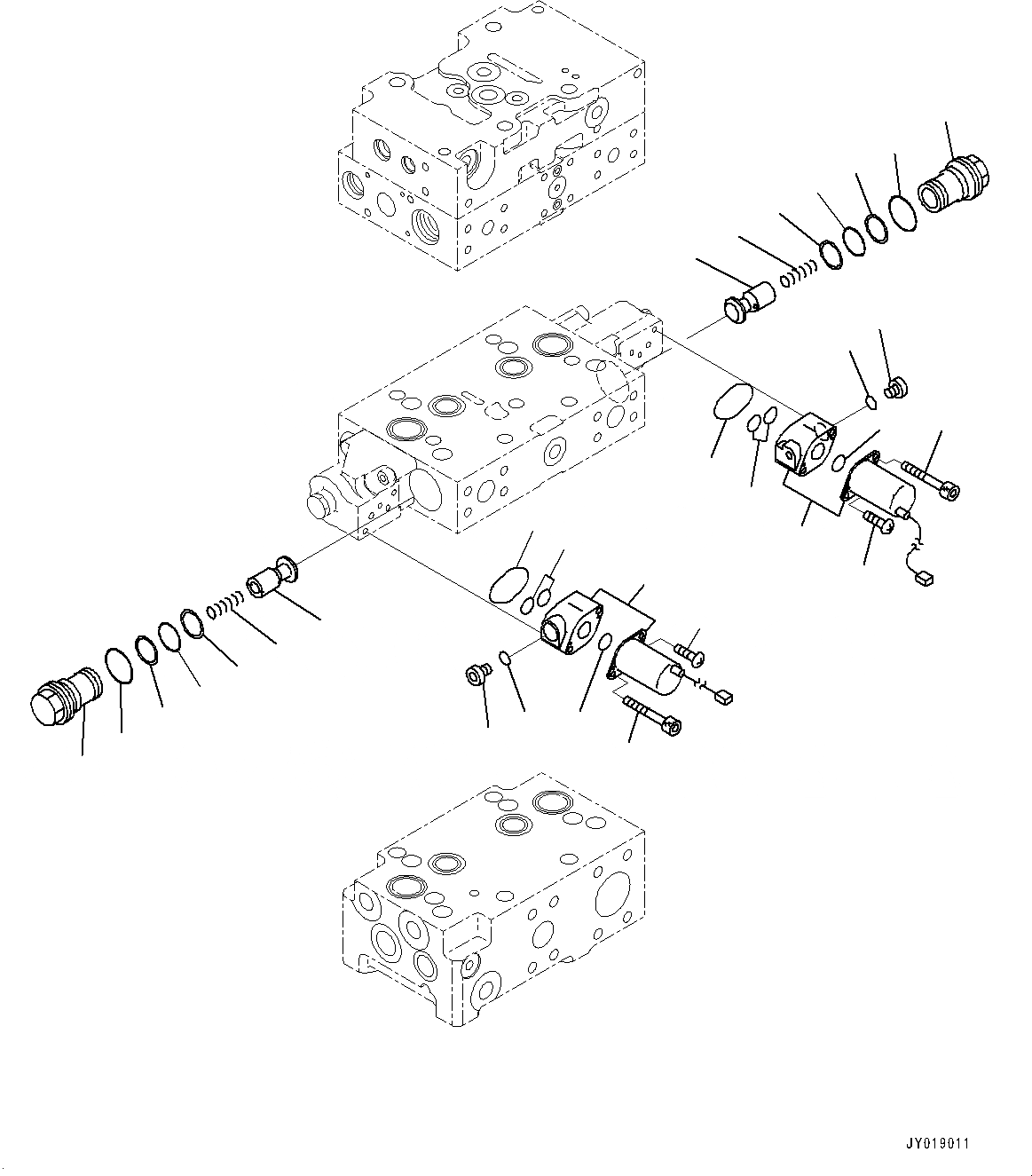 JY019011