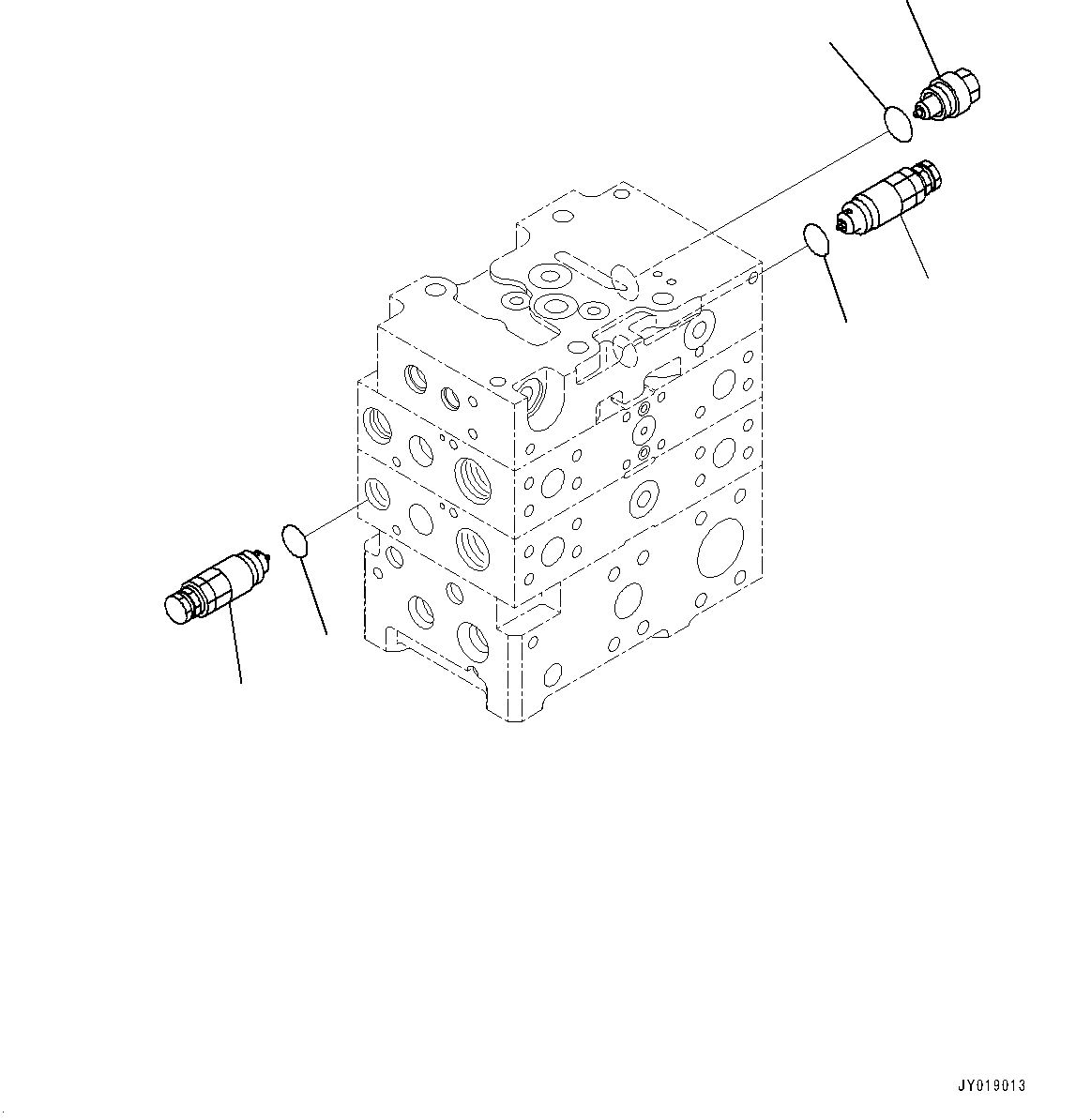 JY019013