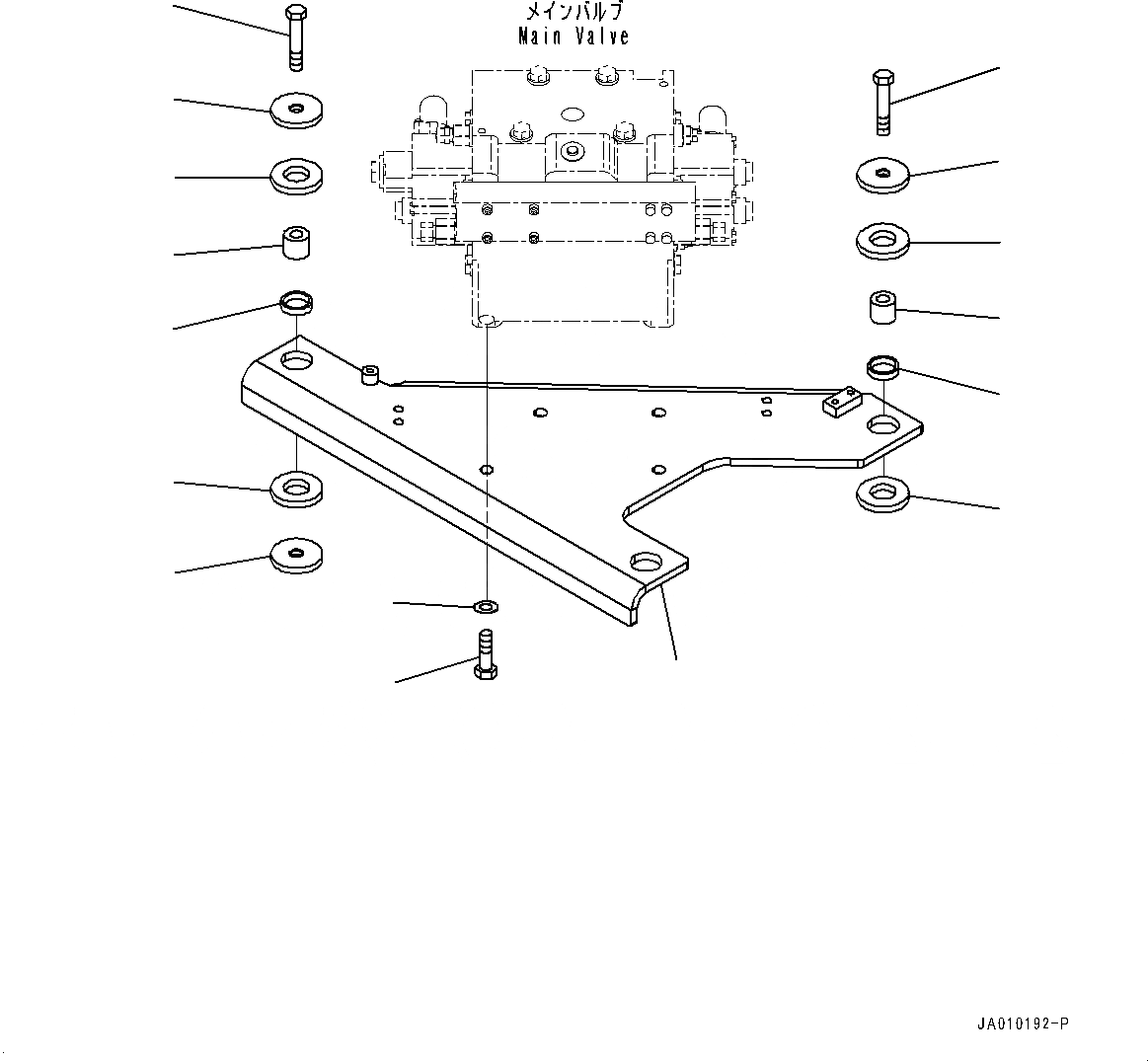 メインバルブ
Main Valve

JA010192-P