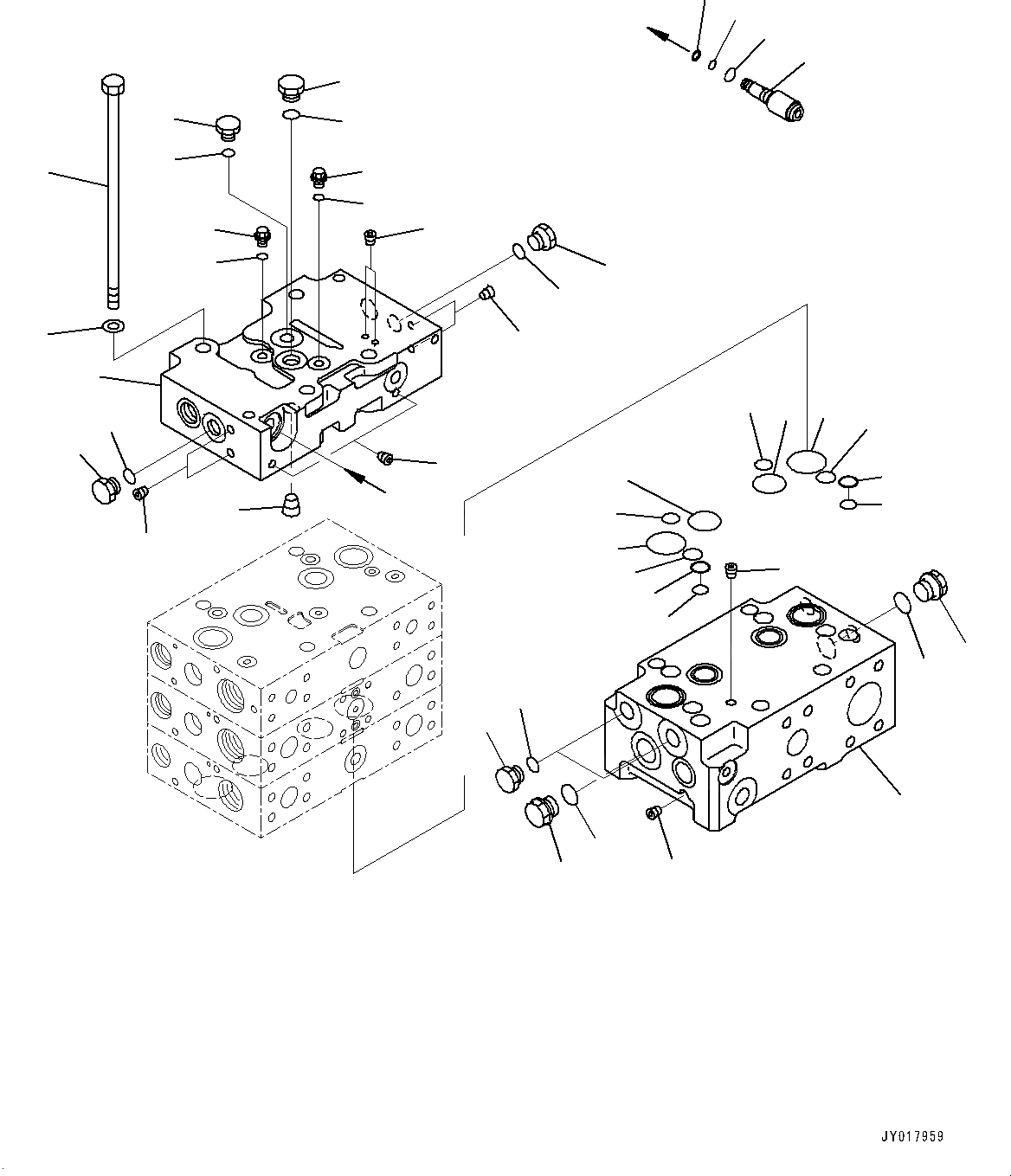 JY017959