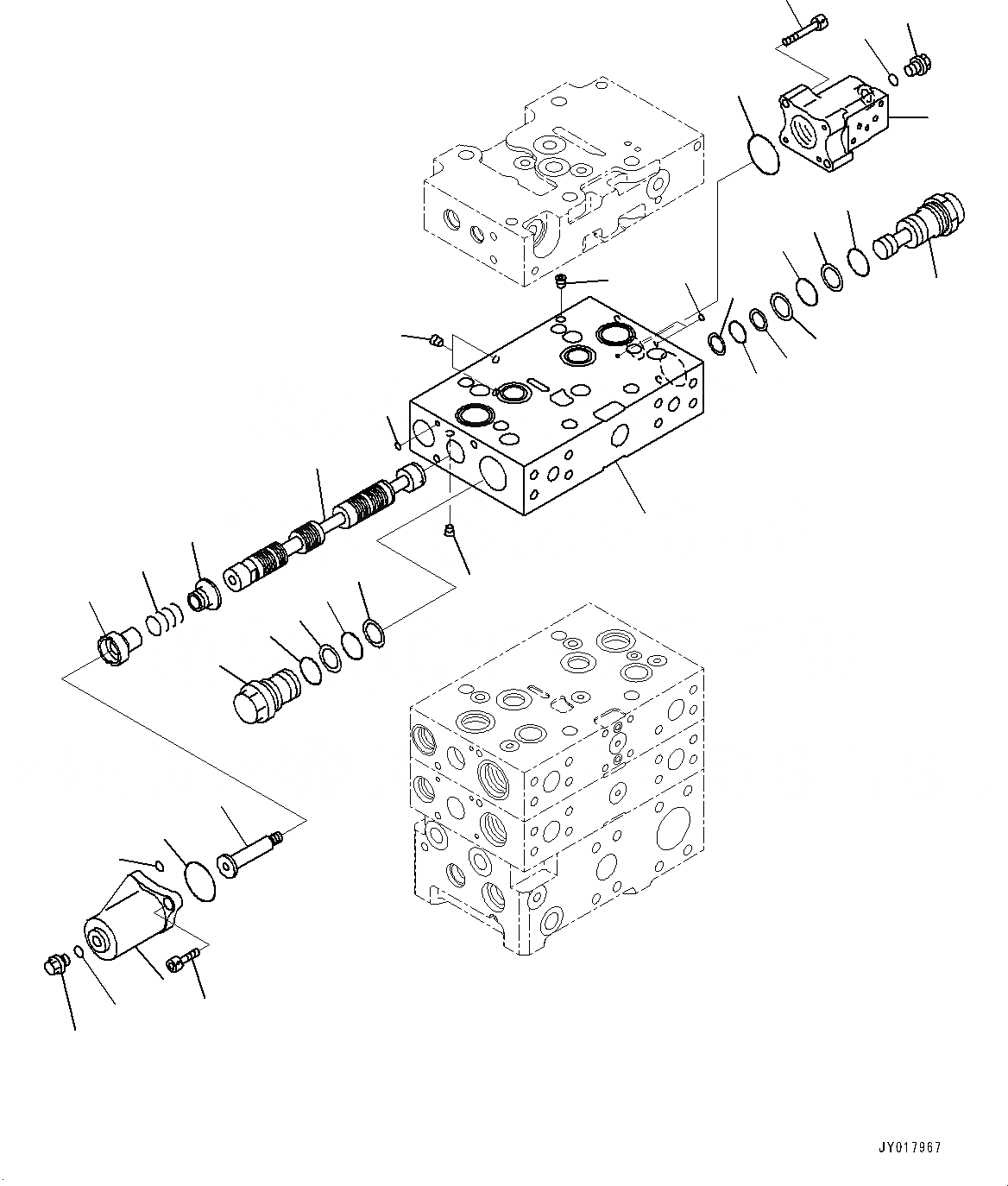 JY017967