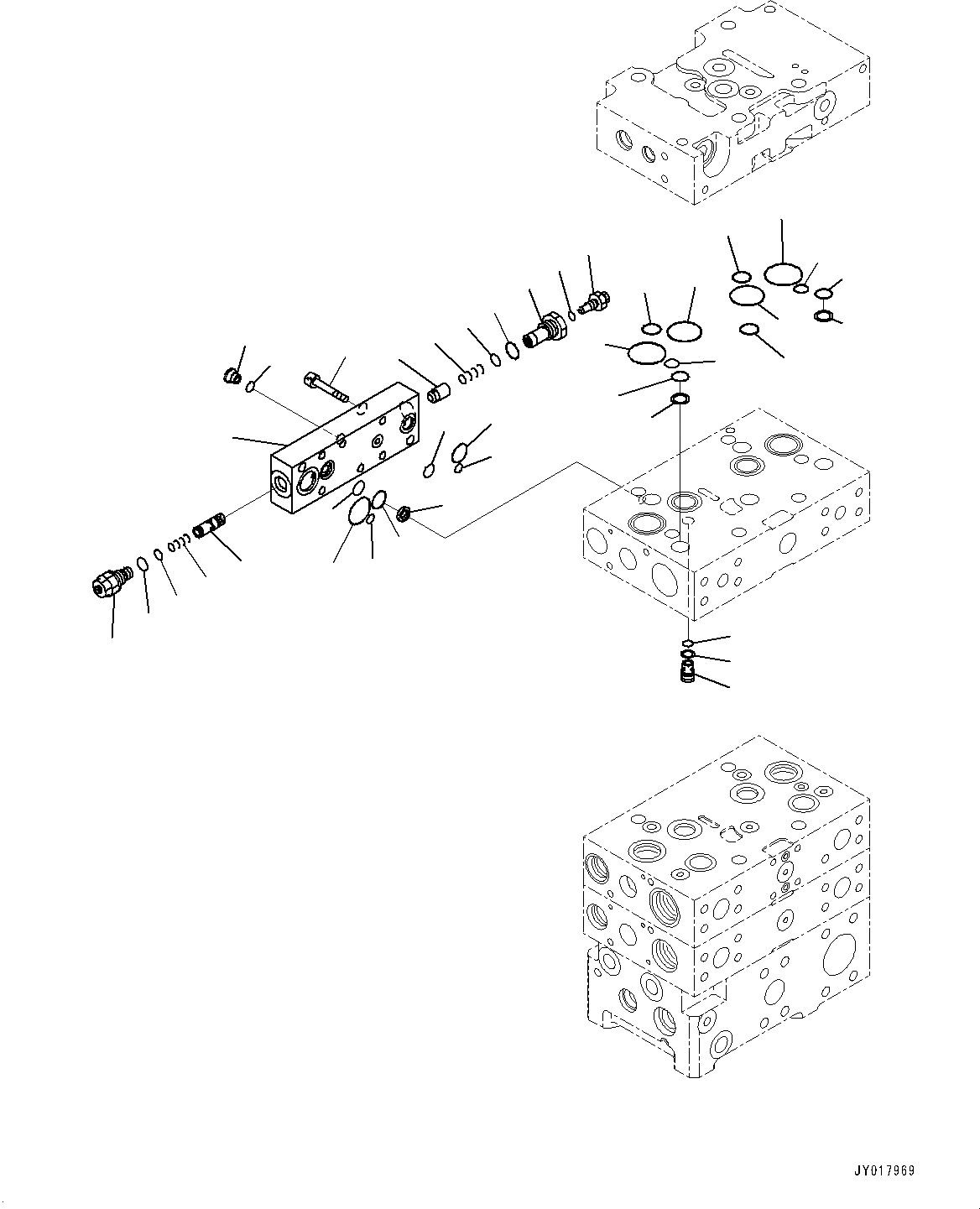 JY017969